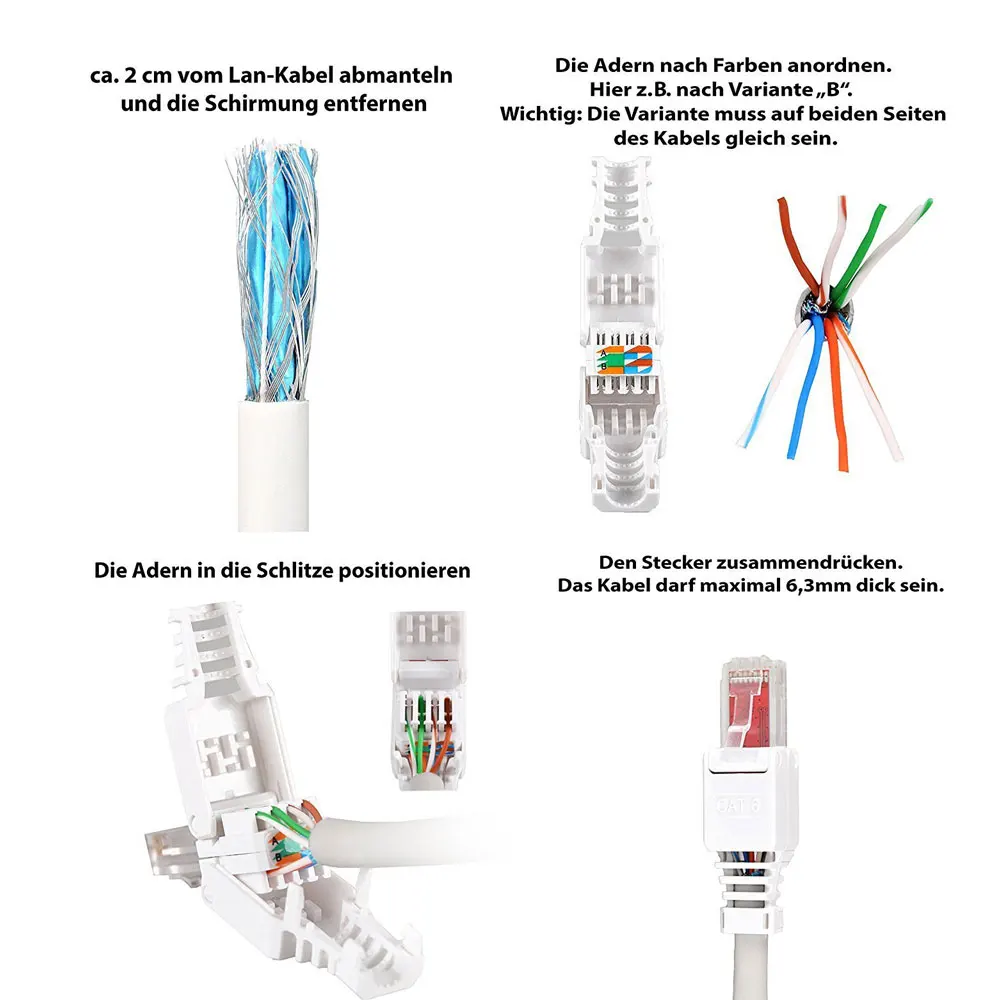 ca. 2 cm vom Lan-Kabel abmanteln und die Schirmung entfernen

Die Adern nach Farben anordnen. Hier z.B. nach Variante „B“. Wichtig: Die Variante muss auf beiden Seiten des Kabels gleich sein.

A
B

Die Adern in die Schlitze positionieren

A
B

Den Stecker zusammendrücken. Das Kabel darf maximal 6,3mm dick sein.

CAT 6