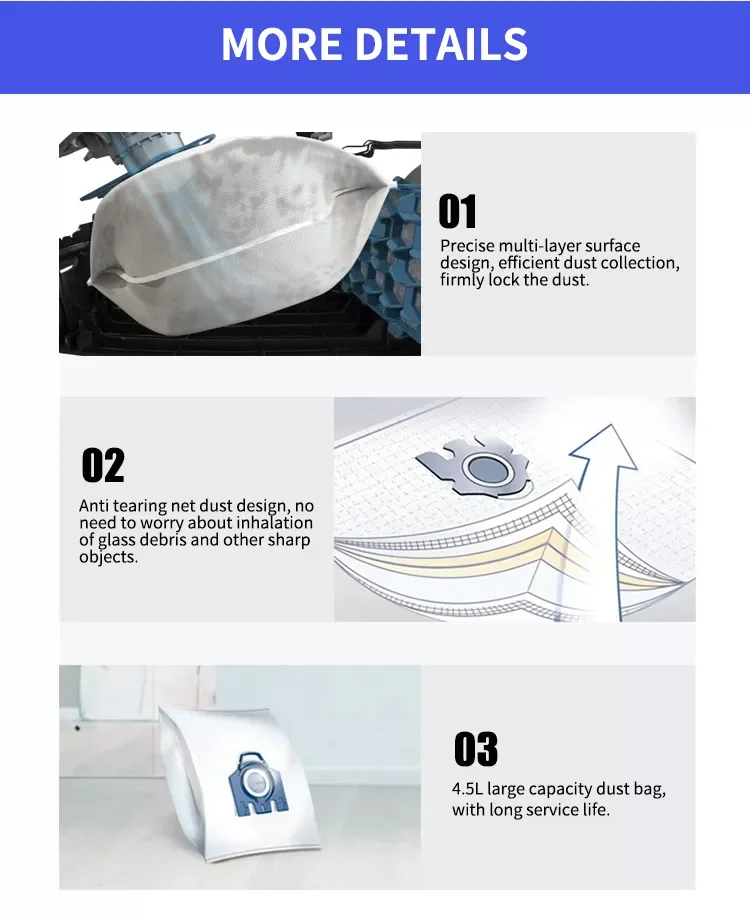 MORE DETAILS

01

Precise multi-layer surface design, efficient dust collection, firmly lock the dust.

02

Anti tearing net dust design, no need to worry about inhalation of glass debris and other sharp objects.

03

4.5L large capacity dust bag, with long service life.