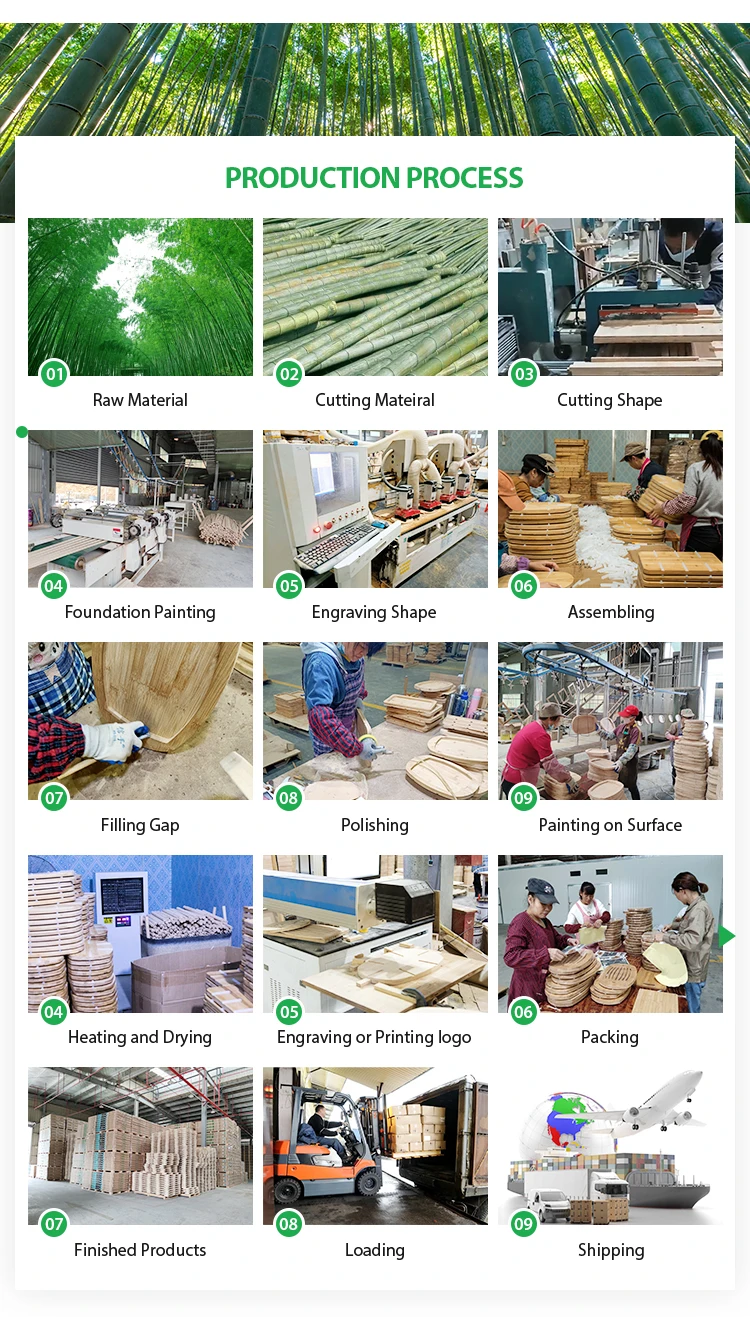 PRODUCTION PROCESS

01
Raw Material

02
Cutting Mateiral

03
Cutting Shape

04
Foundation Painting

05
Engraving Shape

06
Assembling

07
Filling Gap

08
Polishing

09
Painting on Surface

04
Heating and Drying

05
Engraving or Printing logo

06
Packing

07
Finished Products

08
Loading

09
Shipping