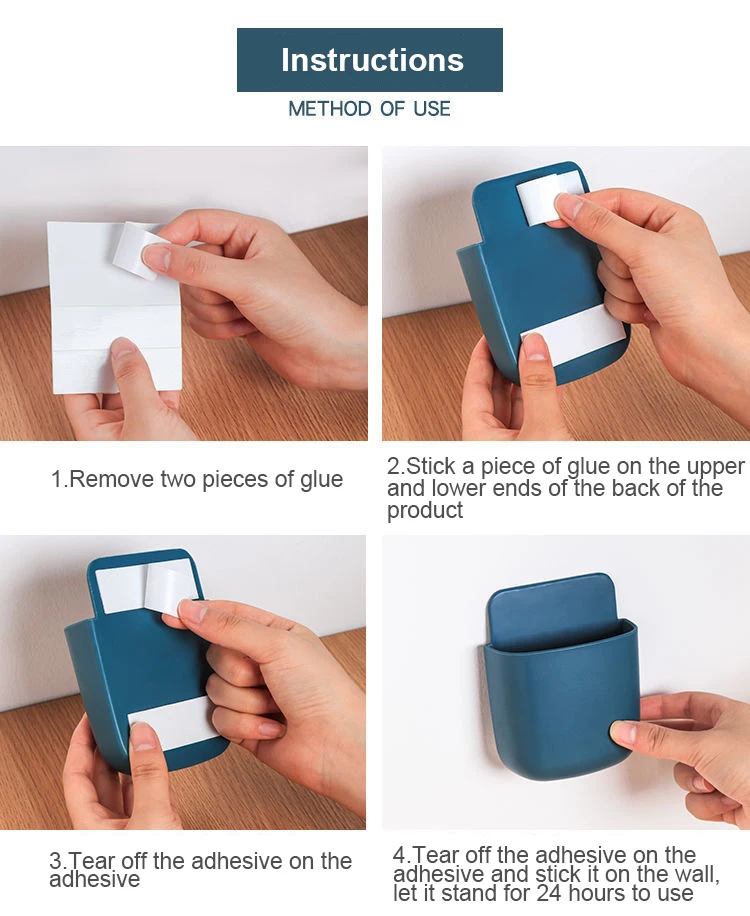 Instructions

METHOD OF USE

1.Remove two pieces of glue

2.Stick a piece of glue on the upper and lower ends of the back of the product

3.Tear off the adhesive on the adhesive

4.Tear off the adhesive on the adhesive and stick it on the wall, let it stand for 24 hours to use