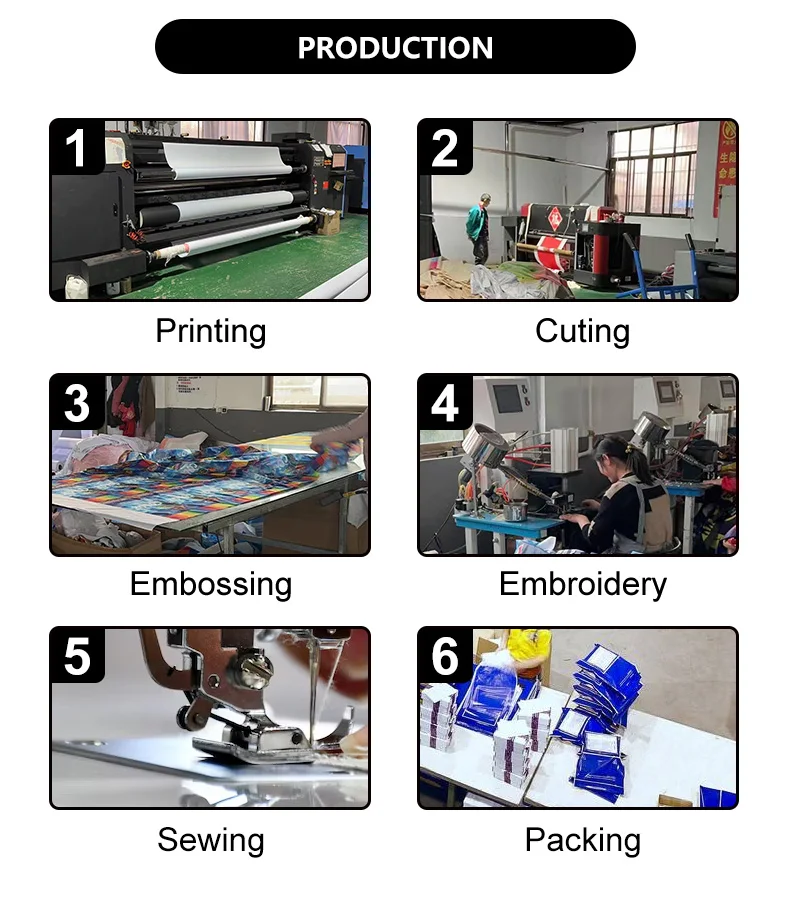 PRODUCTION

1

Printing

2

Cuting

3

Embossing

4

Embroidery

5

Sewing

6

Packing