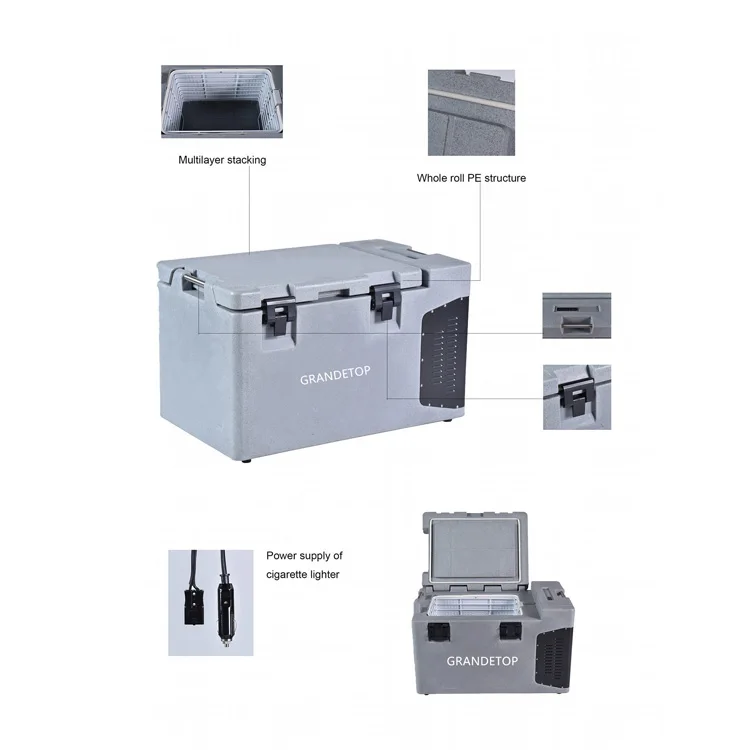 Multilayer stacking

Whole roll PE structure

GRANDETOP

Power supply of cigarette lighter

GRANDETOP