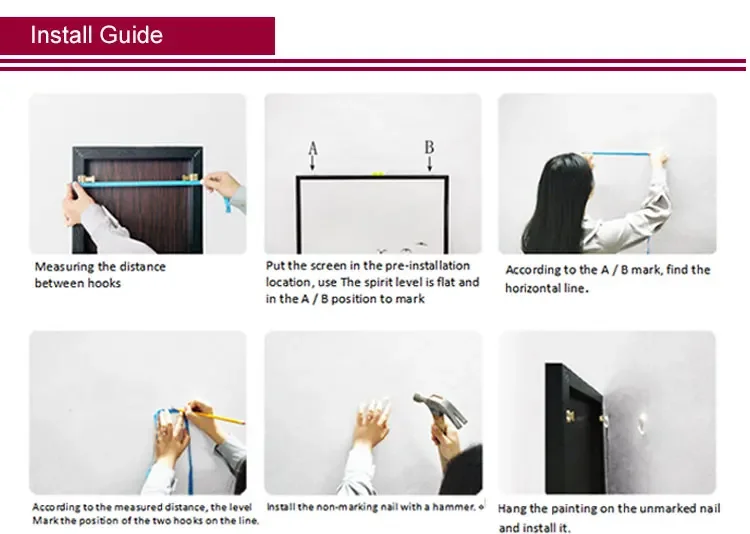 Install Guide

Measuring the distance between hooks

A

B

Put the screen in the pre-installation location, use The spirit level is flat and in the A / B position to mark

According to the A / B mark, find the horizontal line.

According to the measured distance, the level Mark the position of the two hooks on the line.

Install the non-marking nail with a hammer.

Hang the painting on the unmarked nail and install it.