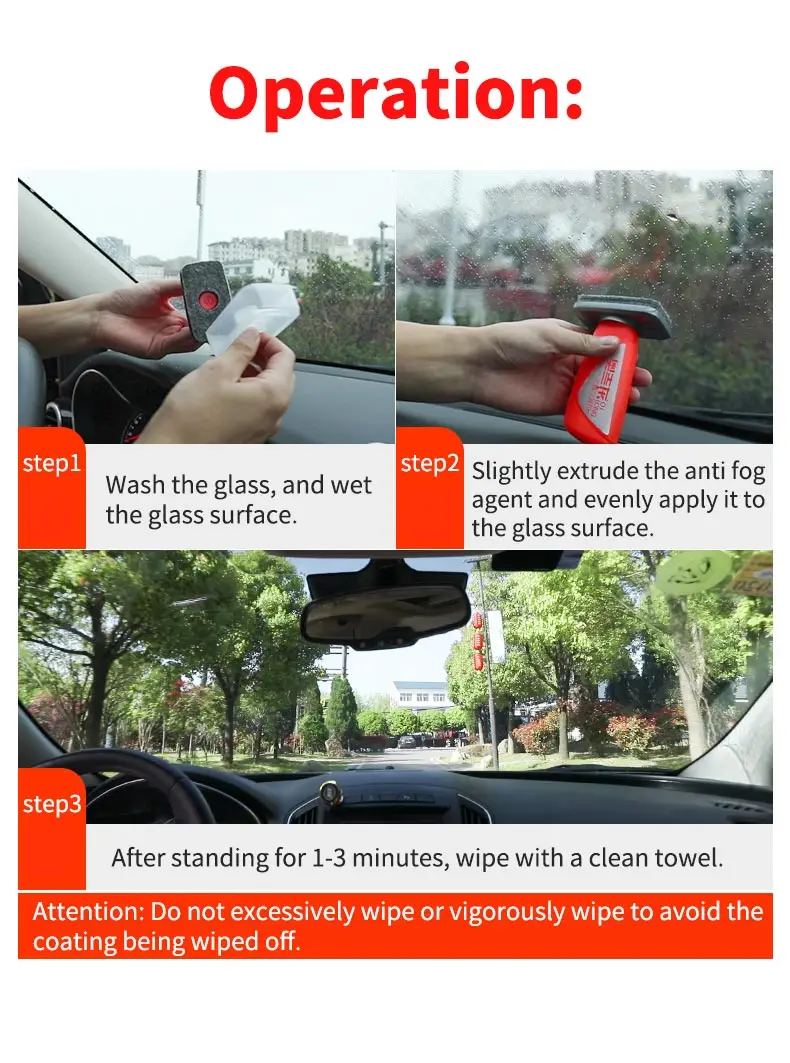 Operation:

step1
Wash the glass, and wet the glass surface.

step2
Slightly extrude the anti fog agent and evenly apply it to the glass surface.

step3
After standing for 1-3 minutes, wipe with a clean towel.

Attention: Do not excessively wipe or vigorously wipe to avoid the coating being wiped off.