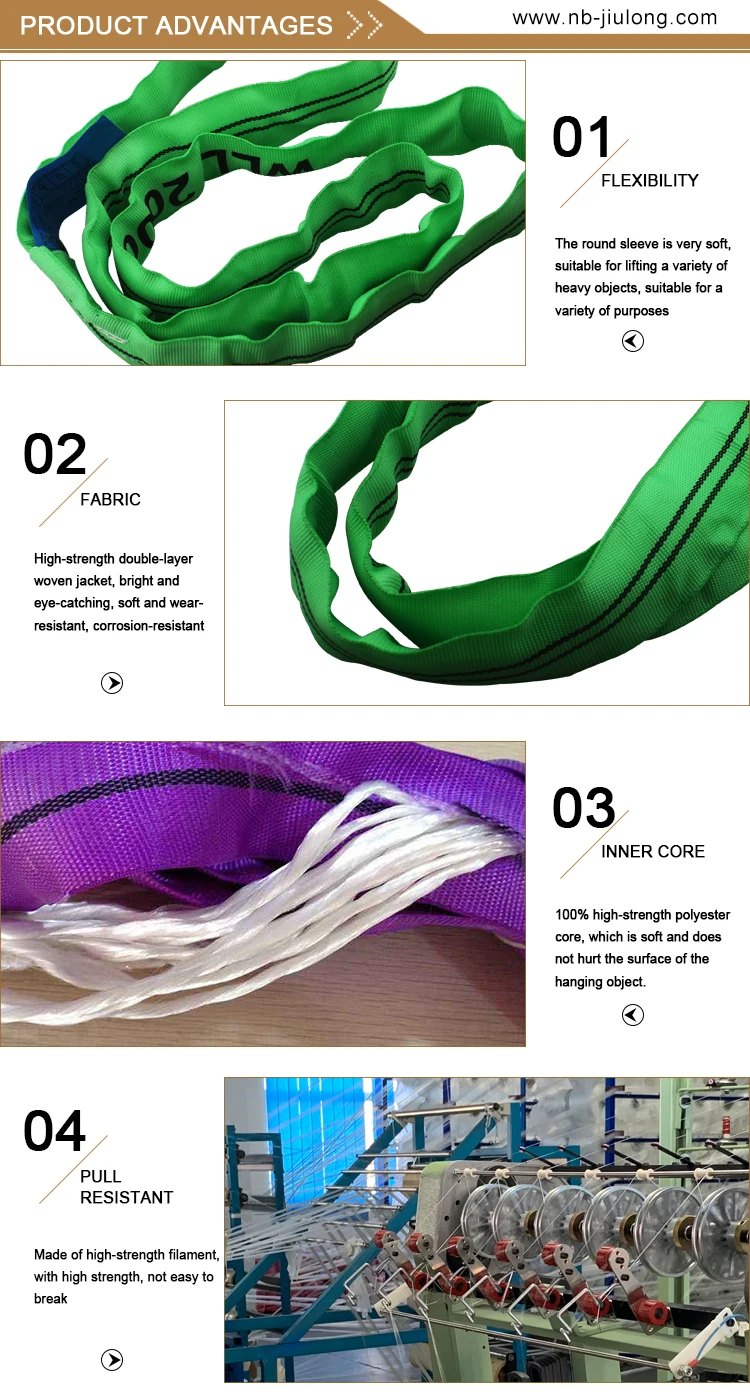 PRODUCT ADVANTAGES

www.nb-jiulong.com

WLL 20

01
FLEXIBILITY

The round sleeve is very soft, suitable for lifting a variety of heavy objects, suitable for a variety of purposes

02
FABRIC

High-strength double-layer woven jacket, bright and eye-catching, soft and wear-resistant, corrosion-resistant

03
INNER CORE

100% high-strength polyester core, which is soft and does not hurt the surface of the hanging object.

04
PULL RESISTANT

Made of high-strength filament, with high strength, not easy to break