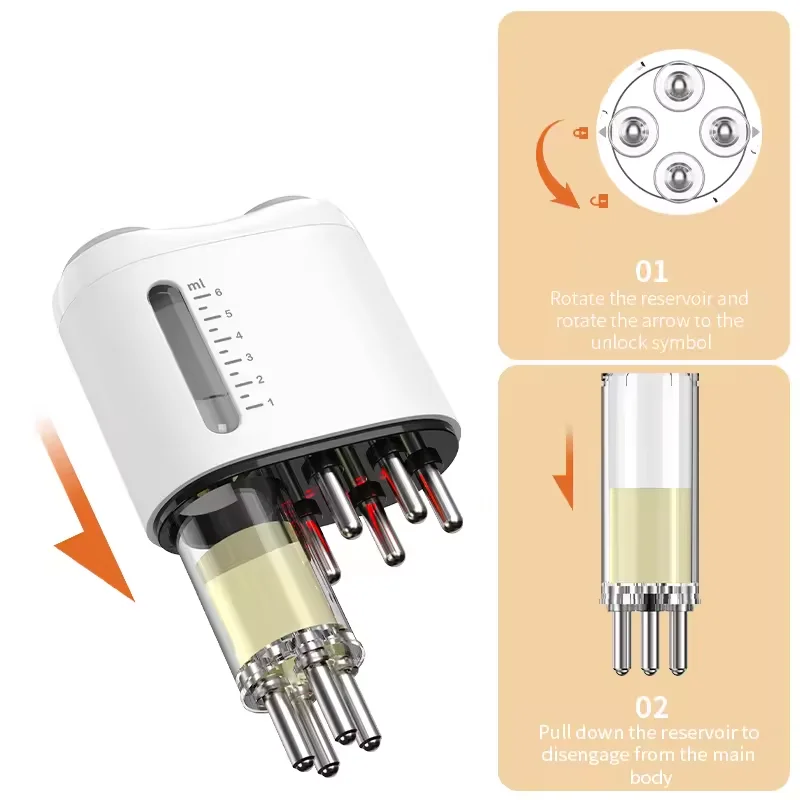 ml
6
5
4
3
2
1

01
Rotate the reservoir and rotate the arrow to the unlock symbol

02
Pull down the reservoir to disengage from the main body