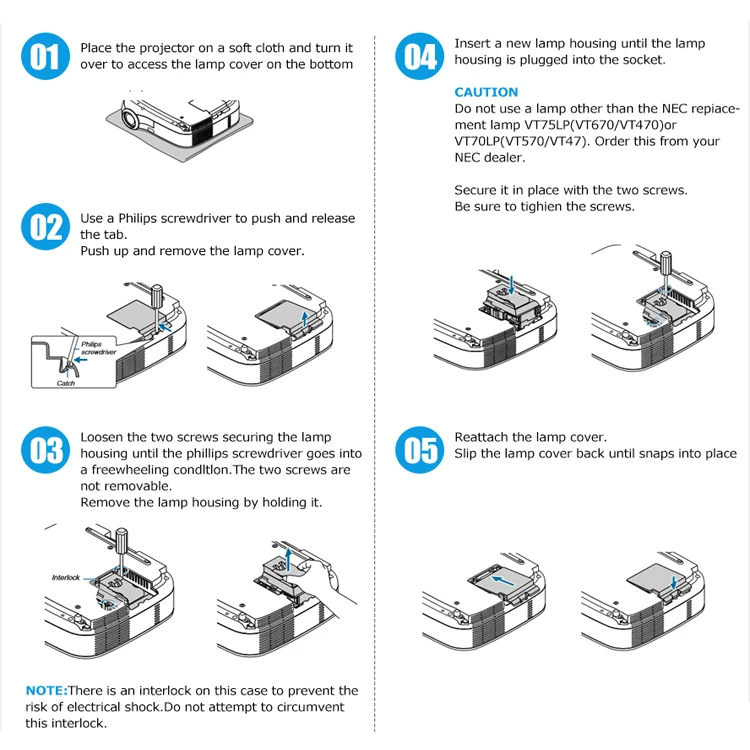 01 Place the projector on a soft cloth and turn it over to access the lamp cover on the bottom

02 Use a Philips screwdriver to push and release the tab.
Push up and remove the lamp cover.

Philips screwdriver

Catch

03 Loosen the two screws securing the lamp housing until the phillips screwdriver goes into a freewheeling condltlon.The two screws are not removable.
Remove the lamp housing by holding it.

Interlock

NOTE:There is an interlock on this case to prevent the risk of electrical shock.Do not attempt to circumvent this interlock.

04 Insert a new lamp housing until the lamp housing is plugged into the socket.

CAUTION
Do not use a lamp other than the NEC repiacement lamp VT75LP(VT670/VT470)or VT70LP(VT570/VT47). Order this from your NEC dealer.

Secure it in place with the two screws.
Be sure to tighien the screws.

05 Reattach the lamp cover.
Slip the lamp cover back until snaps into place