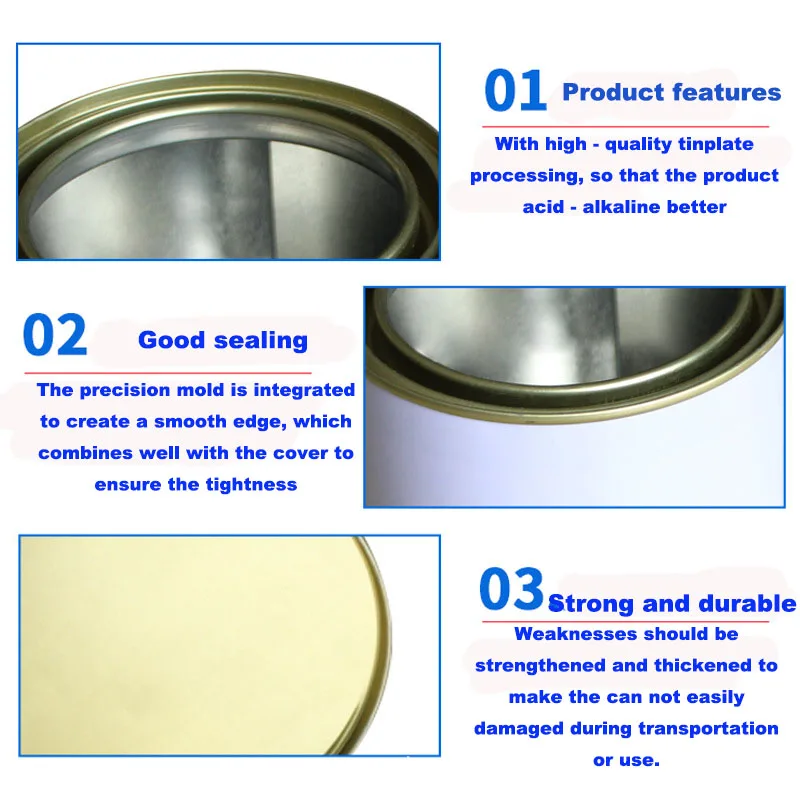 01 Product features

With high - quality tinplate processing, so that the product acid - alkaline better

02 Good sealing

The precision mold is integrated to create a smooth edge, which combines well with the cover to ensure the tightness

03 Strong and durable

Weaknesses should be strengthened and thickened to make the can not easily damaged during transportation or use.