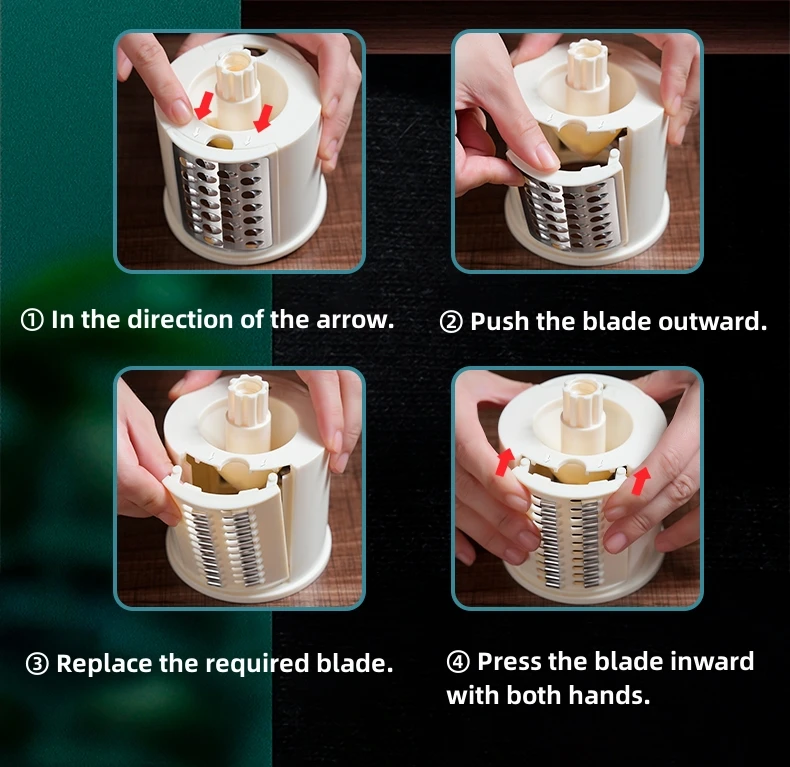 ① In the direction of the arrow.

② Push the blade outward.

③ Replace the required blade.

④ Press the blade inward with both hands.