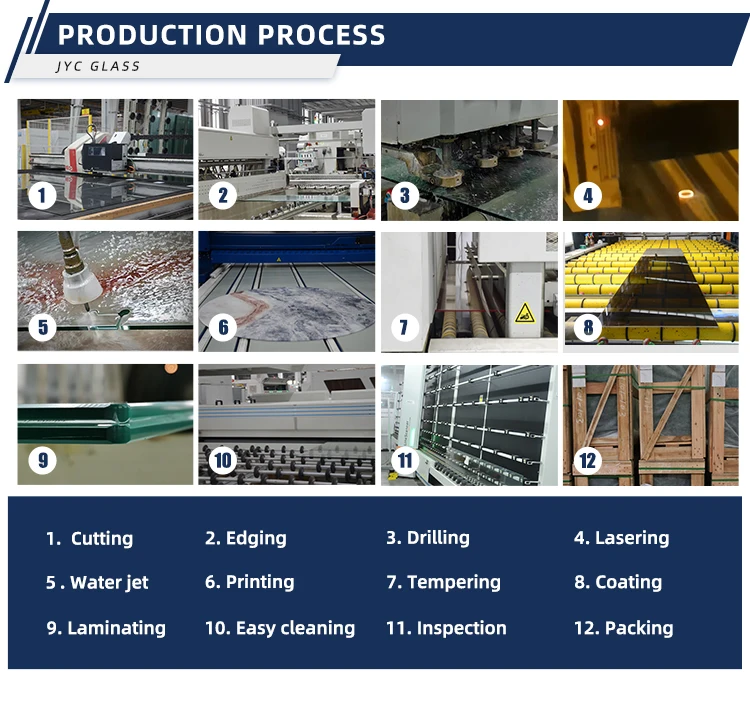 PRODUCTION PROCESS

JYC GLASS

1

2

3

4

5

6

7

8

9

10

11

12

1. Cutting

2. Edging

3. Drilling

4. Lasering

5 . Water jet

6. Printing

7. Tempering

8. Coating

9. Laminating

10. Easy cleaning

11. Inspection

12. Packing