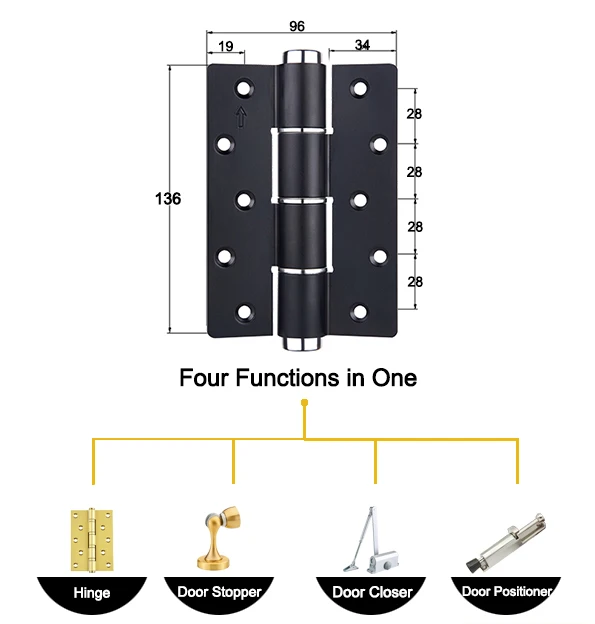 96
19
34
136
28
28
28
28

Four Functions in One

Hinge
Door Stopper
Door Closer
Door Positioner