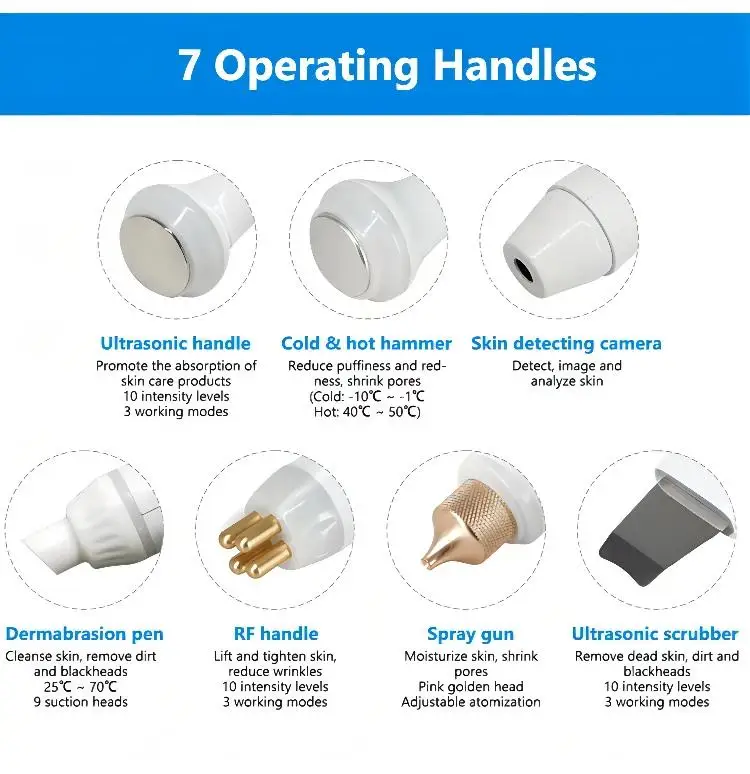 7 Operating Handles

Ultrasonic handle
Promote the absorption of skin care products
10 intensity levels
3 working modes

Cold & hot hammer
Reduce puffiness and redness, shrink pores
(Cold: -10℃ ~ -1℃
Hot: 40℃ ~ 50℃)

Skin detecting camera
Detect, image and analyze skin

Dermabrasion pen
Cleanse skin, remove dirt and blackheads
25℃ ~ 70℃
9 suction heads

RF handle
Lift and tighten skin, reduce wrinkles
10 intensity levels
3 working modes

Spray gun
Moisturize skin, shrink pores
Pink golden head
Adjustable atomization

Ultrasonic scrubber
Remove dead skin, dirt and blackheads
10 intensity levels
3 working modes