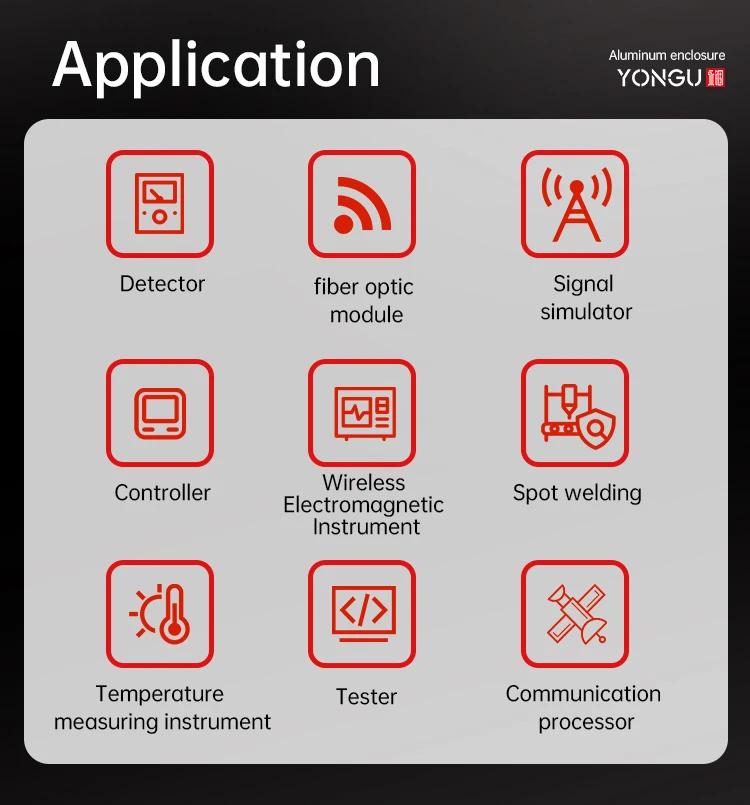 Application

Aluminum enclosure
YONGU

Detector

fiber optic module

Signal simulator

Controller

Wireless Electromagnetic Instrument

Spot welding

Temperature measuring instrument

Tester

Communication processor