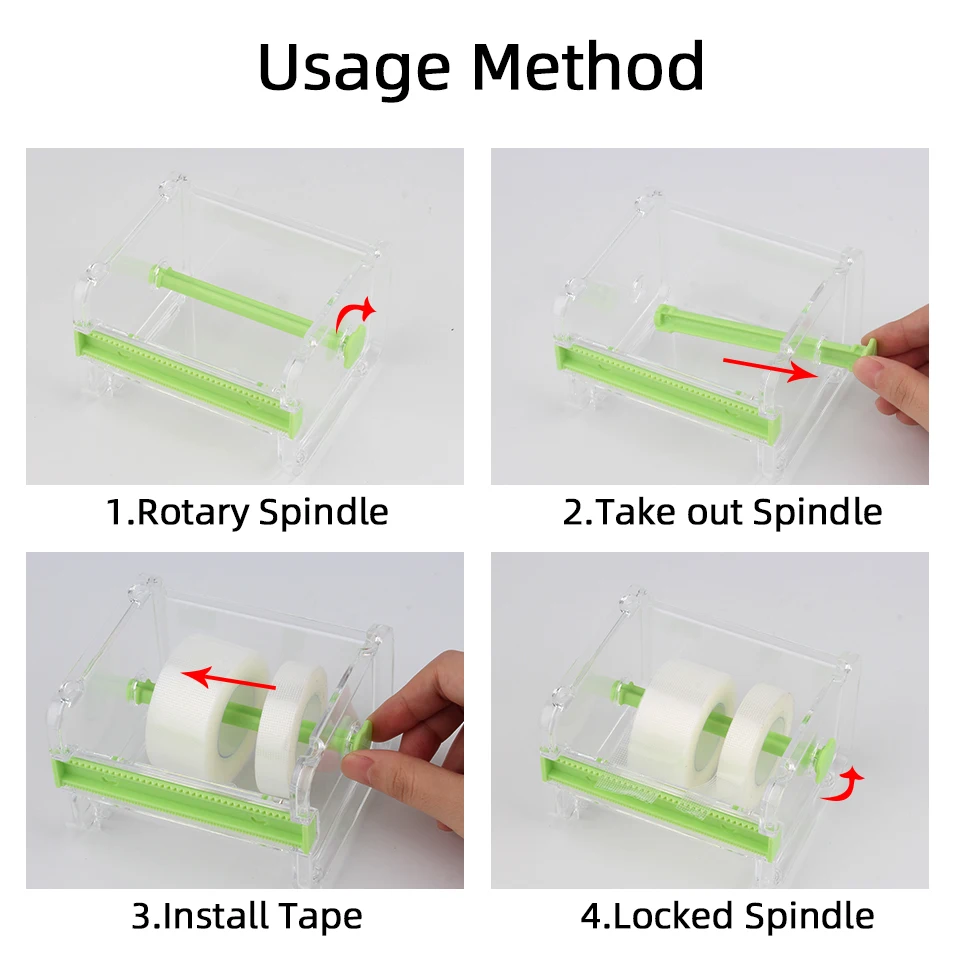 Usage Method

1.Rotary Spindle

2.Take out Spindle

3.Install Tape

4.Locked Spindle