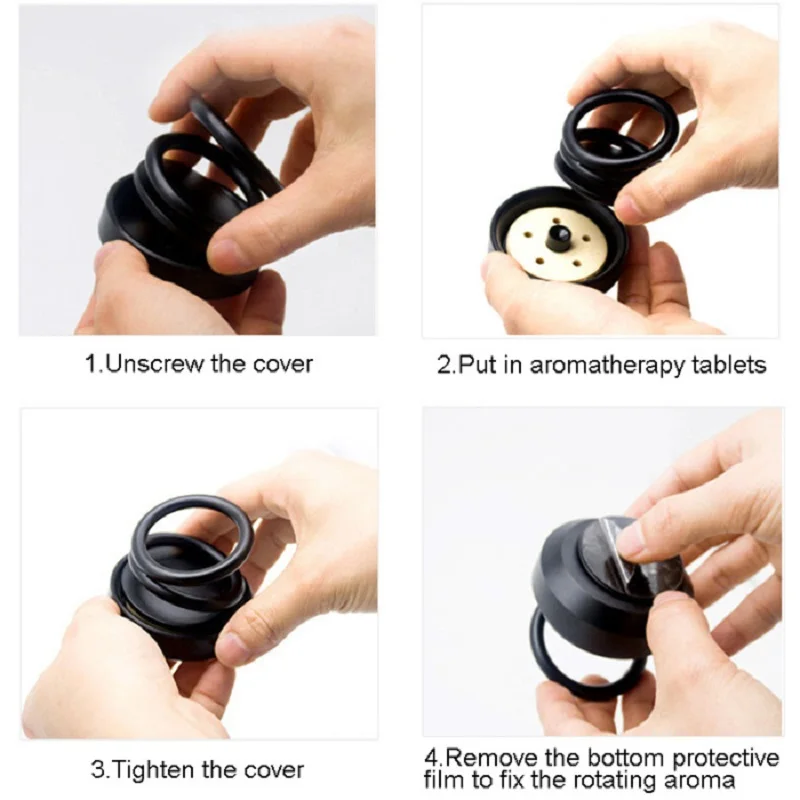 1.Unscrew the cover

2.Put in aromatherapy tablets

3.Tighten the cover

4.Remove the bottom protective film to fix the rotating aroma