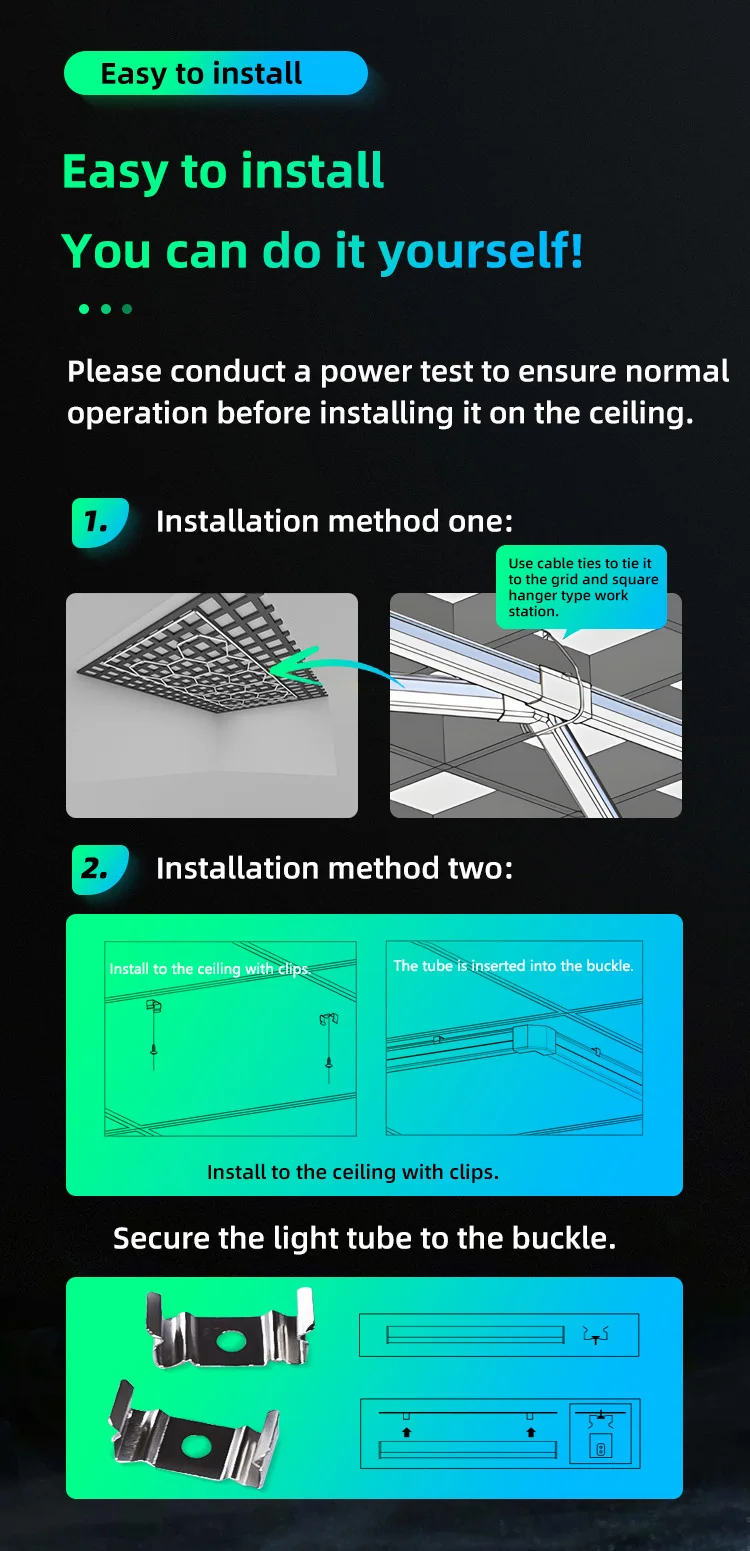 Easy to install

Easy to install

You can do it yourself!

Please conduct a power test to ensure normal operation before installing it on the ceiling.

1. Installation method one:

Use cable ties to tie it to the grid and square hanger type work station.

2. Installation method two:

Install to the ceiling with clips.

The tube is inserted into the buckle.

Install to the ceiling with clips.

Secure the light tube to the buckle.