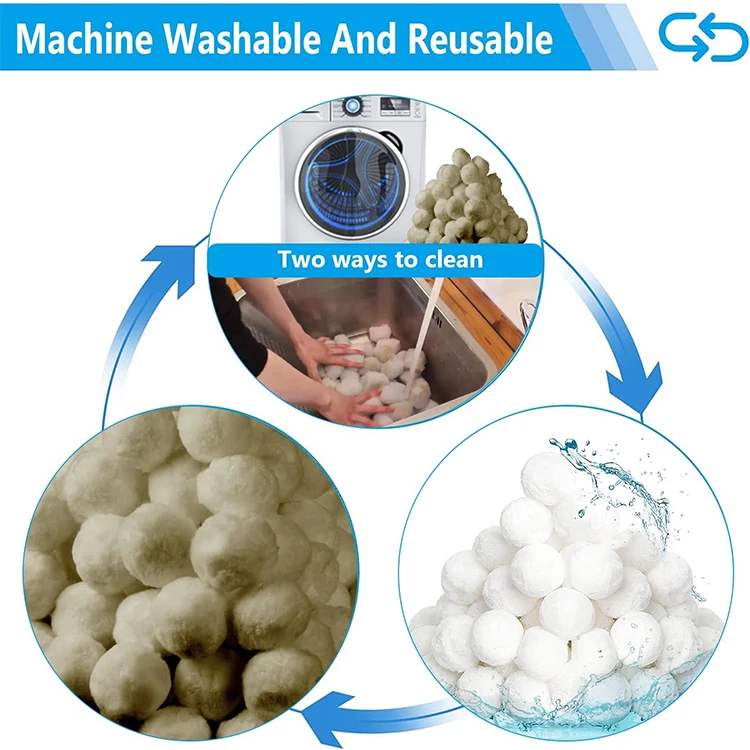 Machine Washable And Reusable

Two ways to clean