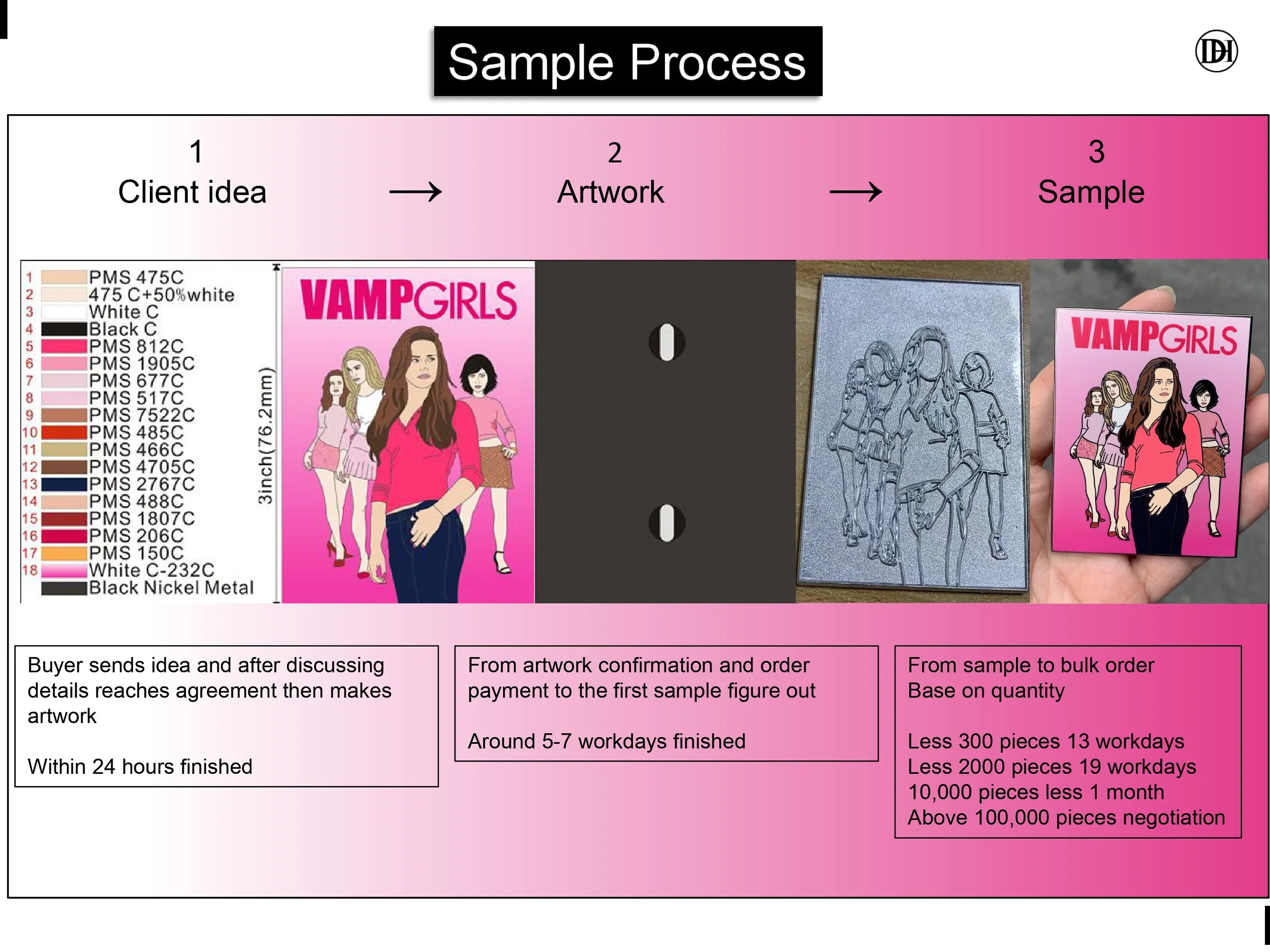 Sample Process

DH

1
Client idea

→

2
Artwork

→

3
Sample

1 PMS 475C
2 475 C+50%white
3 White C
4 Black C
5 PMS 812C
6 PMS 1905C
7 PMS 677C
8 PMS 517C
9 PMS 7522C
10 PMS 485C
11 PMS 466C
12 PMS 4705C
13 PMS 2767C
14 PMS 488C
15 PMS 1807C
16 PMS 206C
17 PMS 150C
18 White C-232C
Black Nickel Metal

3inch(76.2mm)

VAMPGIRLS

VAMPGIRLS

Buyer sends idea and after discussing details reaches agreement then makes artwork

Within 24 hours finished

From artwork confirmation and order payment to the first sample figure out

Around 5-7 workdays finished

From sample to bulk order
Base on quantity

Less 300 pieces 13 workdays
Less 2000 pieces 19 workdays
10,000 pieces less 1 month
Above 100,000 pieces negotiation