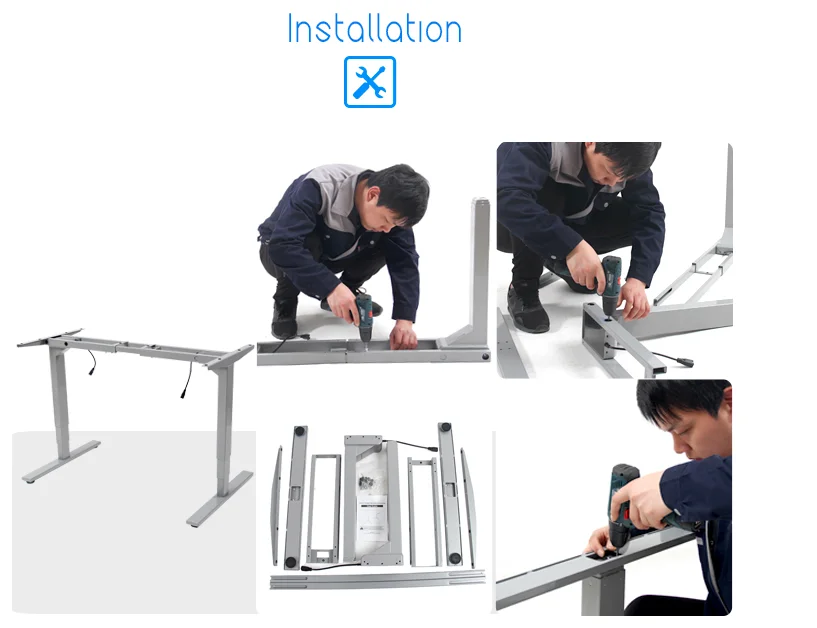 Installation