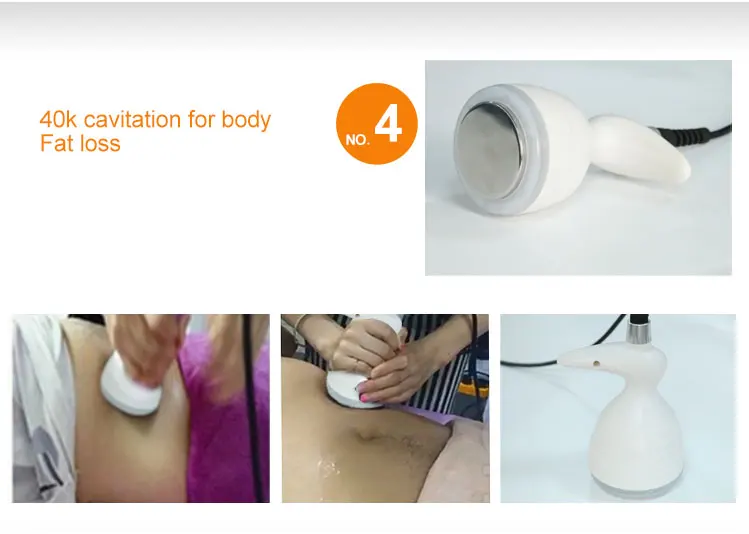 40k cavitation for body
Fat loss

NO. 4