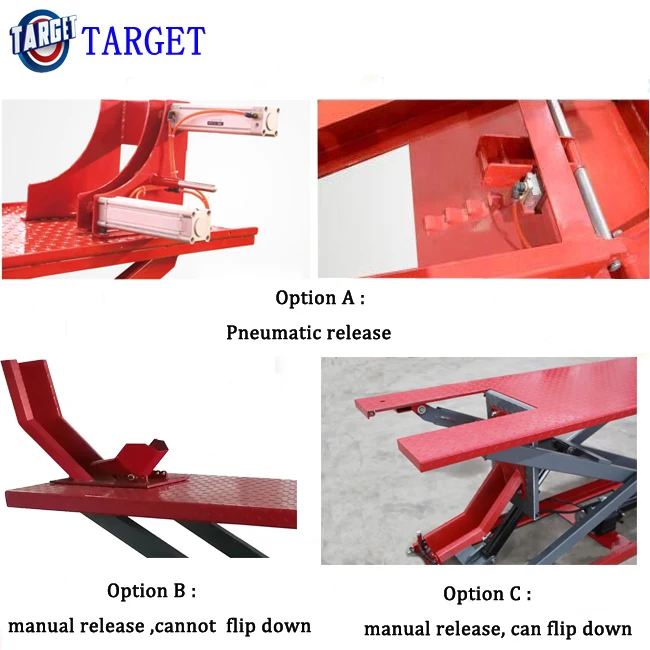 TARGET TARGET

Option A :

Pneumatic release

Option B :

manual release ,cannot flip down

Option C :

manual release, can flip down