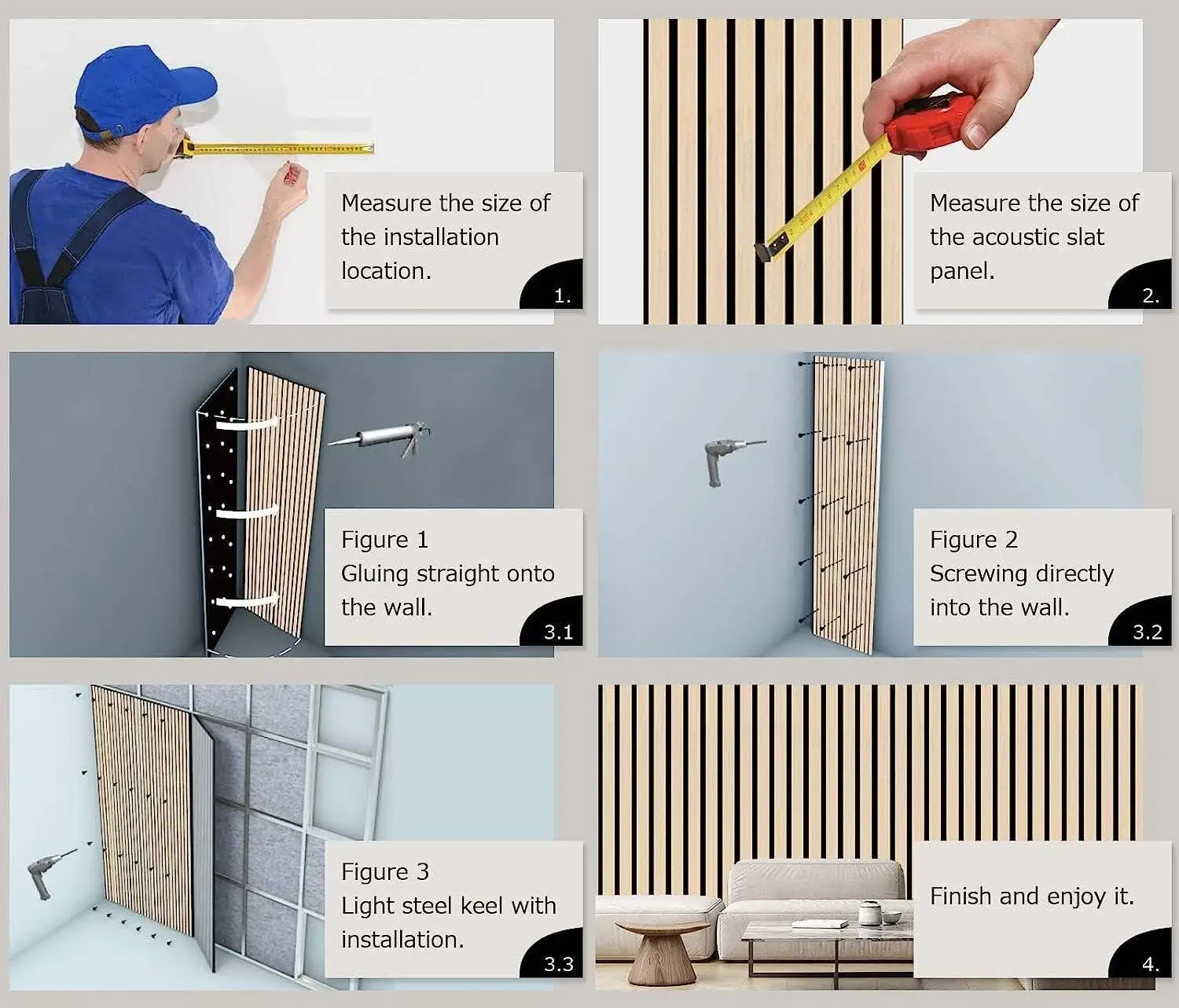 Measure the size of the installation location.

1.

Measure the size of the acoustic slat panel.

2.

Figure 1
Gluing straight onto the wall.

3.1

Figure 2
Screwing directly into the wall.

3.2

Figure 3
Light steel keel with installation.

3.3

Finish and enjoy it.

4.