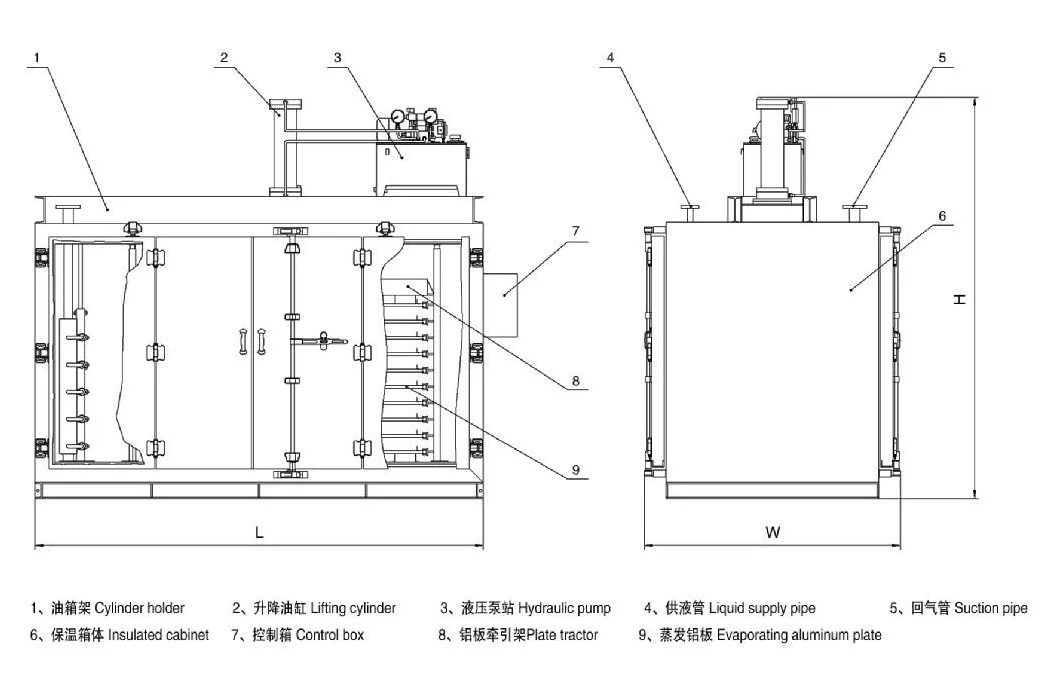 1
2
3
4
5
6
7
8
9
L
W
H

1、油箱架 Cylinder holder 2、升降油缸 Lifting cylinder 3、液压泵站 Hydraulic pump 4、供液管 Liquid supply pipe 5、回气管 Suction pipe
6、保温箱体 Insulated cabinet 7、控制箱 Control box 8、铝板牵引架Plate tractor 9、蒸发铝板 Evaporating aluminum plate