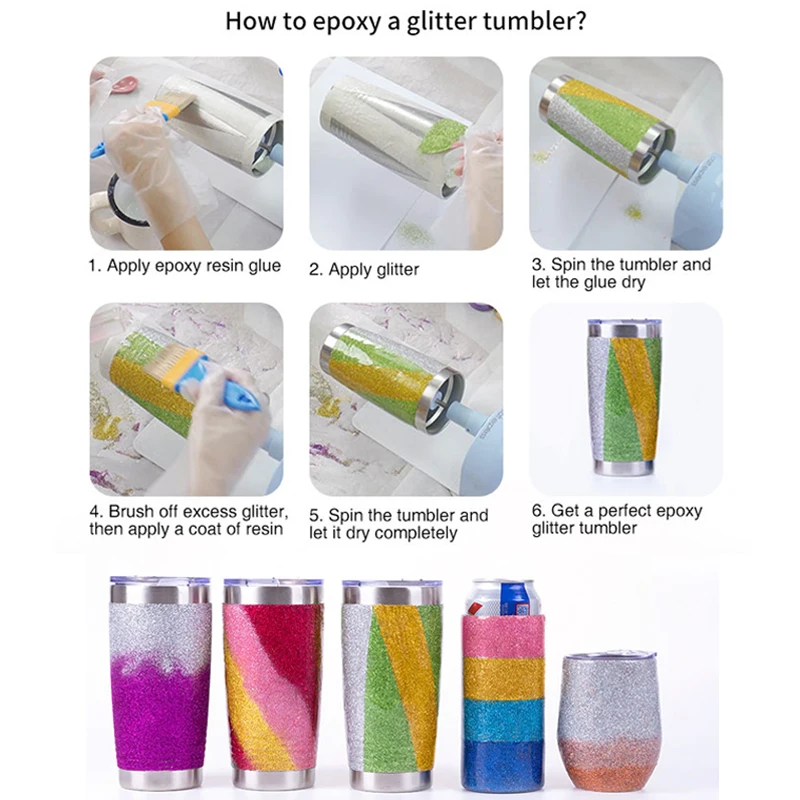 How to epoxy a glitter tumbler?

1. Apply epoxy resin glue

2. Apply glitter

3. Spin the tumbler and let the glue dry

4. Brush off excess glitter, then apply a coat of resin

5. Spin the tumbler and let it dry completely

6. Get a perfect epoxy glitter tumbler