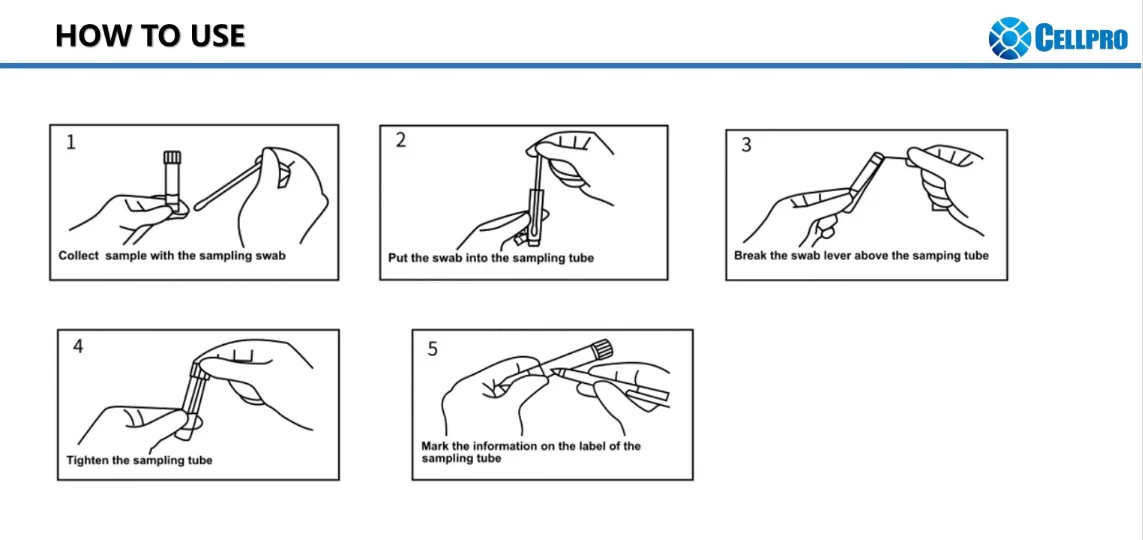 HOW TO USE

CELLPRO

1

Collect  sample with the sampling swab

2

Put the swab into the sampling tube

3

Break the swab lever above the samping tube

4

Tighten the sampling tube

5

Mark the information on the label of the sampling tube