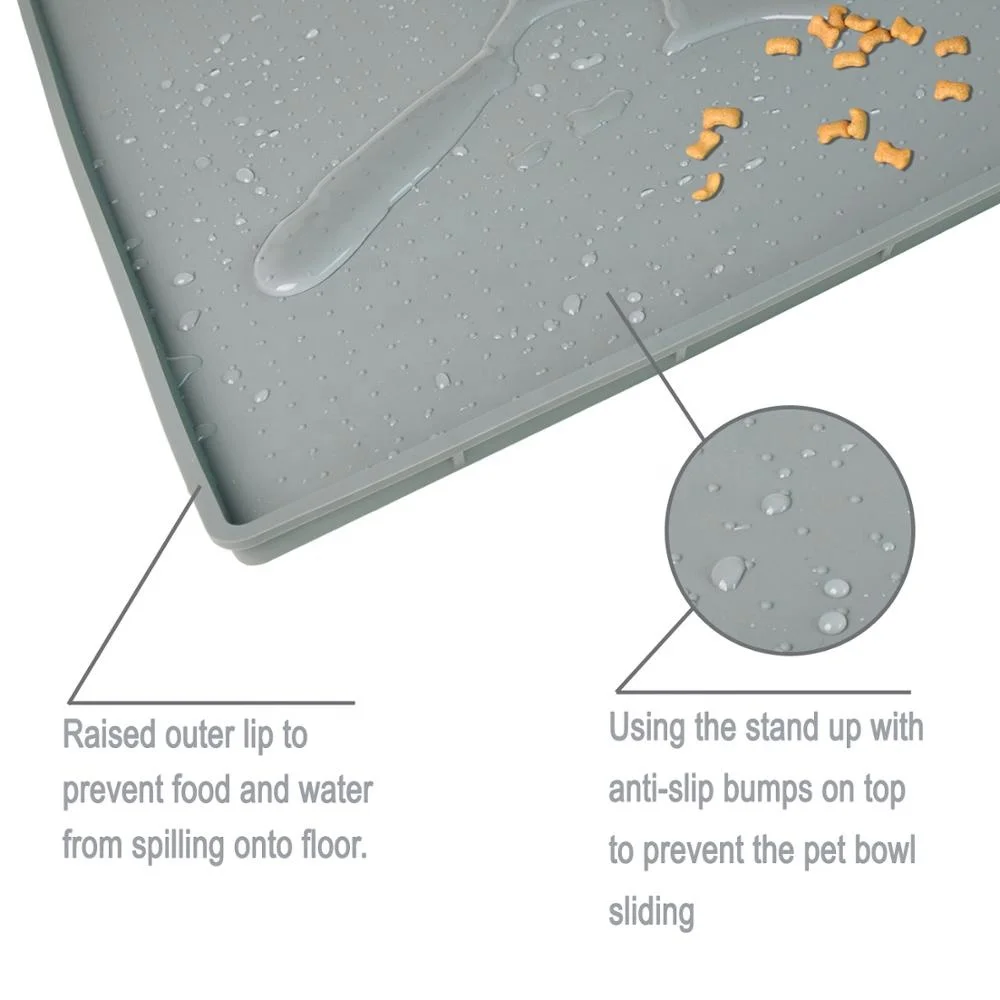 Raised outer lip to prevent food and water from spilling onto floor.

Using the stand up with anti-slip bumps on top to prevent the pet bowl sliding