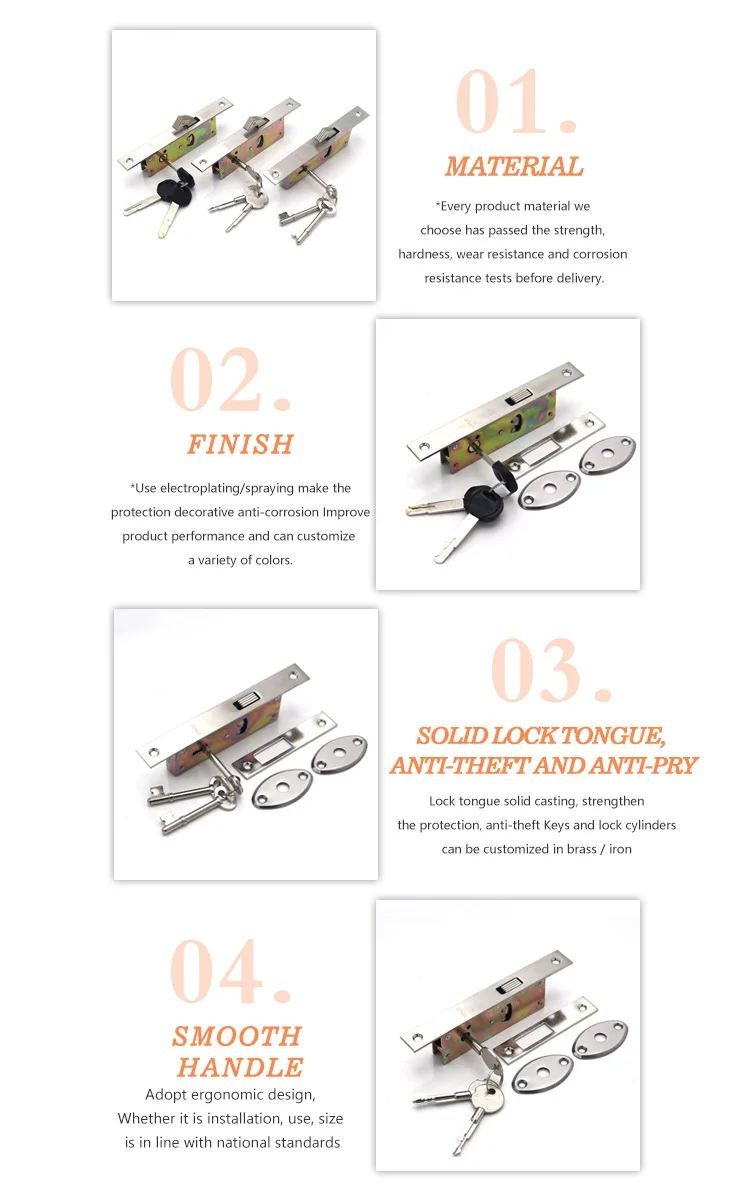 01.

MATERIAL

*Every product material we choose has passed the strength, hardness, wear resistance and corrosion resistance tests before delivery.

02.

FINISH

*Use electroplating/spraying make the protection decorative anti-corrosion Improve product performance and can customize a variety of colors.

03.

SOLID LOCK TONGUE, ANTI-THEFT AND ANTI-PRY

Lock tongue solid casting, strengthen the protection, anti-theft Keys and lock cylinders can be customized in brass / iron

04.

SMOOTH HANDLE

Adopt ergonomic design, Whether it is installation, use, size is in line with national standards