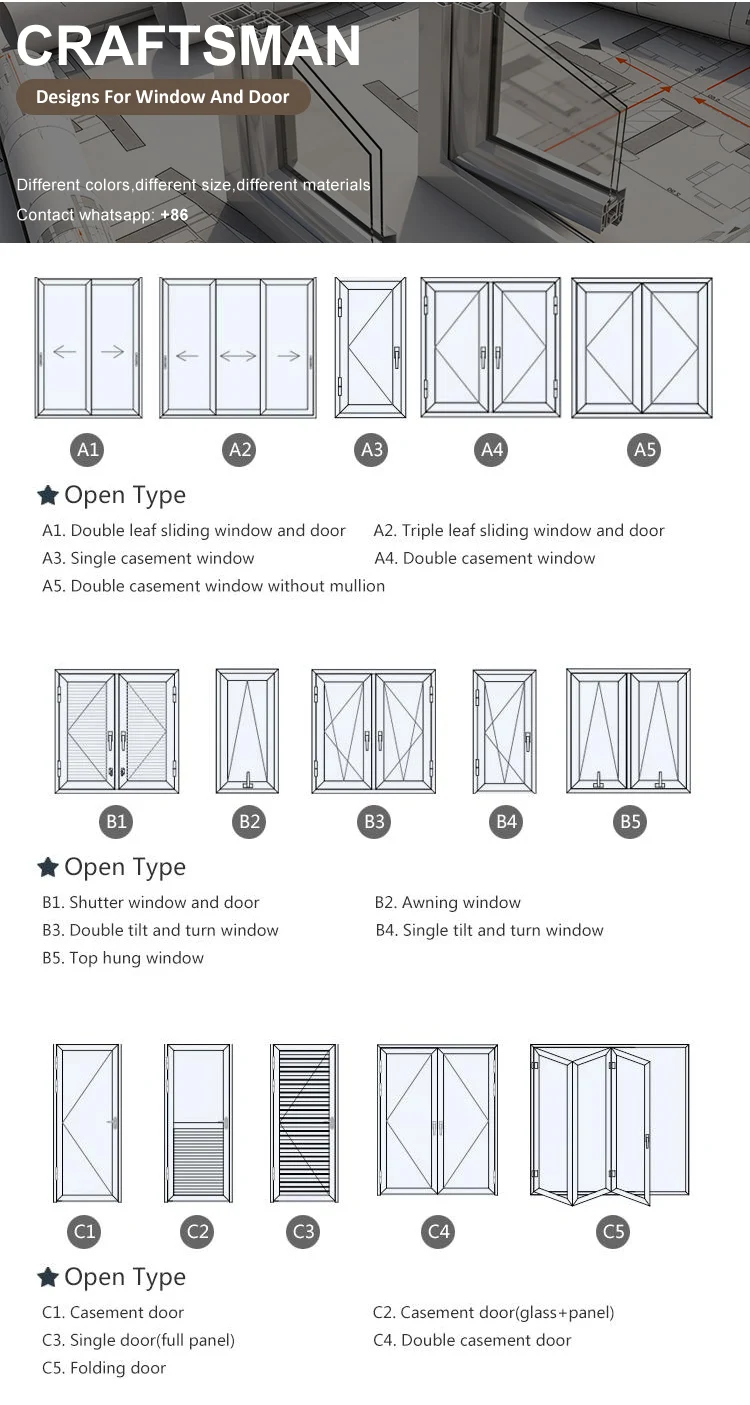 CRAFTSMAN

Designs For Window And Door

Different colors,different size,different materials

Contact whatsapp: +86

A1 A2 A3 A4 A5

Open Type

A1. Double leaf sliding window and door
A2. Triple leaf sliding window and door
A3. Single casement window
A4. Double casement window
A5. Double casement window without mullion

B1 B2 B3 B4 B5

Open Type

B1. Shutter window and door
B2. Awning window
B3. Double tilt and turn window
B4. Single tilt and turn window
B5. Top hung window

C1 C2 C3 C4 C5

Open Type

C1. Casement door
C2. Casement door(glass+panel)
C3. Single door(full panel)
C4. Double casement door
C5. Folding door