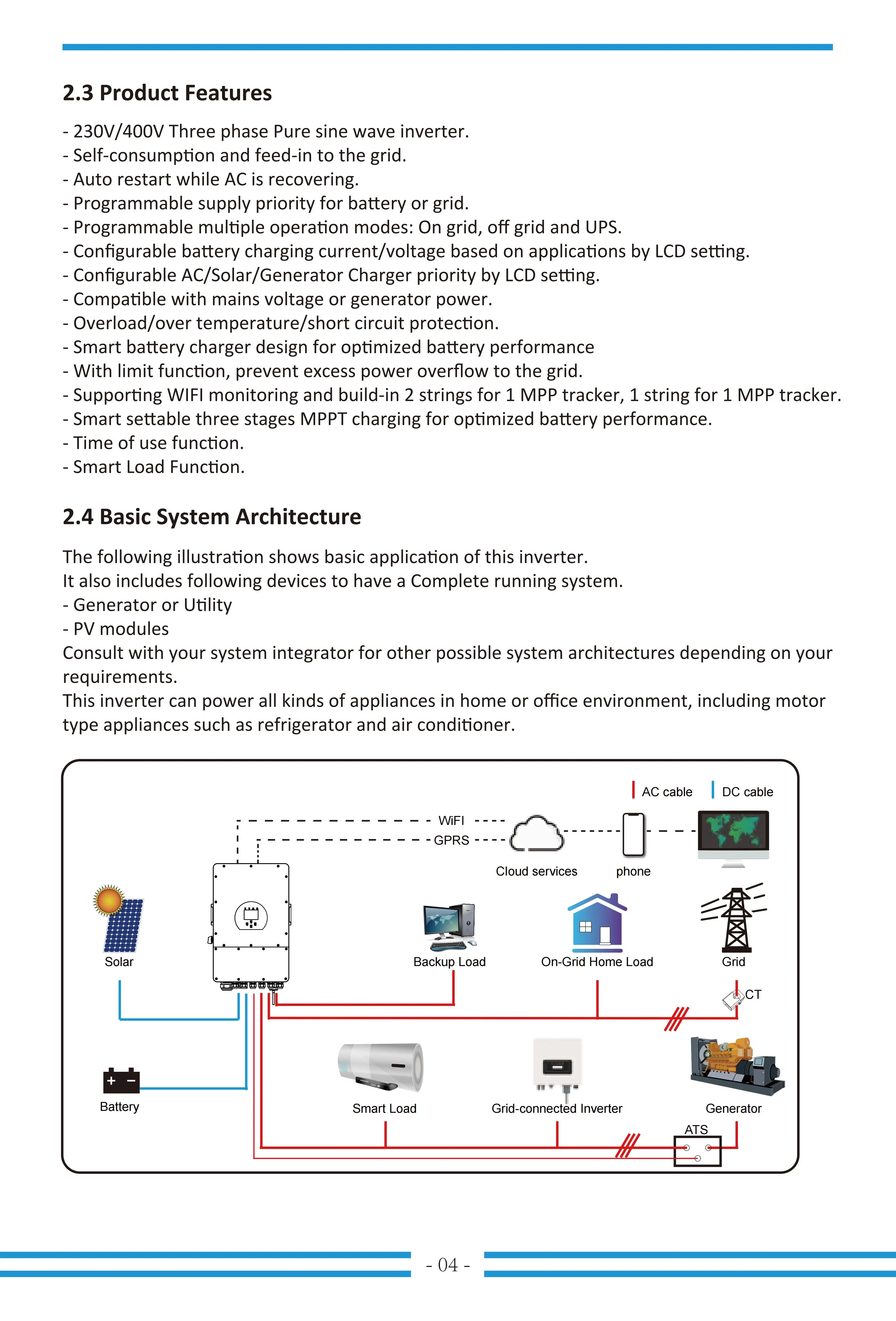 2.3 Product Features

- 230V/400V Three phase Pure sine wave inverter.
- Self-consumption and feed-in to the grid.
- Auto restart while AC is recovering.
- Programmable supply priority for battery or grid.
- Programmable multiple operation modes: On grid, off grid and UPS.
- Configurable battery charging current/voltage based on applications by LCD setting.
- Configurable AC/Solar/Generator Charger priority by LCD setting.
- Compatible with mains voltage or generator power.
- Overload/over temperature/short circuit protection.
- Smart battery charger design for optimized battery performance
- With limit function, prevent excess power overflow to the grid.
- Supporting WIFI monitoring and build-in 2 strings for 1 MPP tracker, 1 string for 1 MPP tracker.
- Smart settable three stages MPPT charging for optimized battery performance.
- Time of use function.
- Smart Load Function.

2.4 Basic System Architecture

The following illustration shows basic application of this inverter.
It also includes following devices to have a Complete running system.
- Generator or Utility
- PV modules
Consult with your system integrator for other possible system architectures depending on your requirements.
This inverter can power all kinds of appliances in home or office environment, including motor type appliances such as refrigerator and air conditioner.

AC cable
DC cable
WiFI
GPRS
Cloud services
phone
Solar
Backup Load
On-Grid Home Load
Grid
CT
Battery
Smart Load
Grid-connected Inverter
Generator
ATS

- 04 -