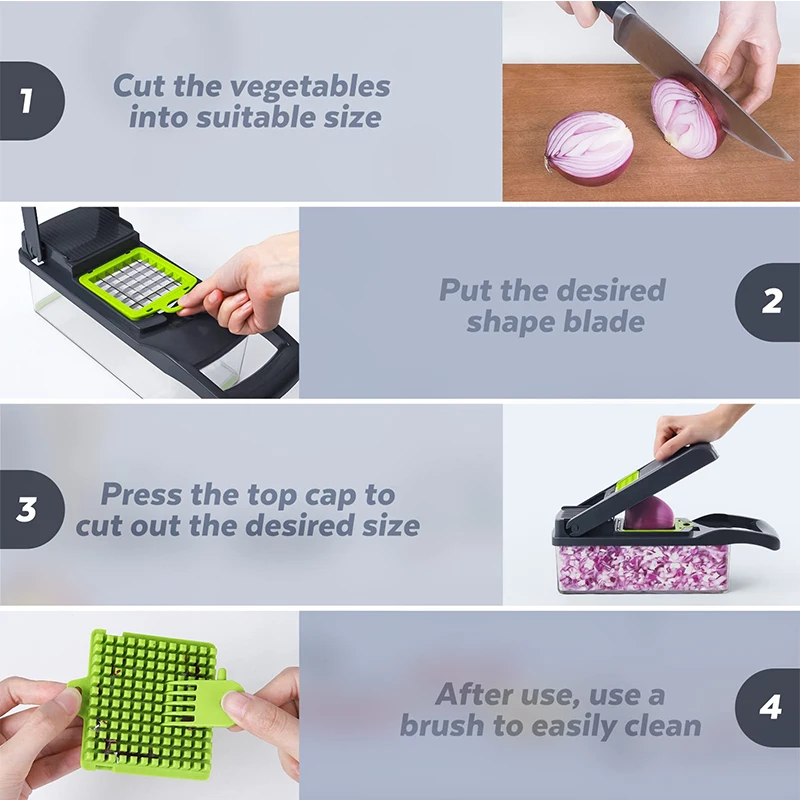 1

Cut the vegetables into suitable size

Put the desired shape blade

2

3

Press the top cap to cut out the desired size

After use, use a brush to easily clean

4