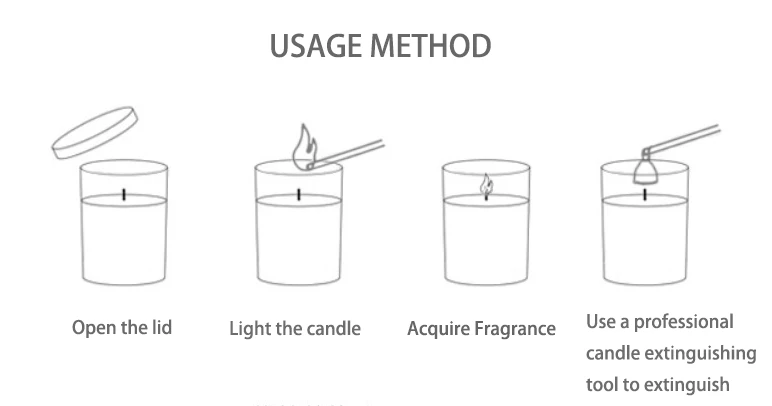 USAGE METHOD

Open the lid

Light the candle

Acquire Fragrance

Use a professional candle extinguishing tool to extinguish