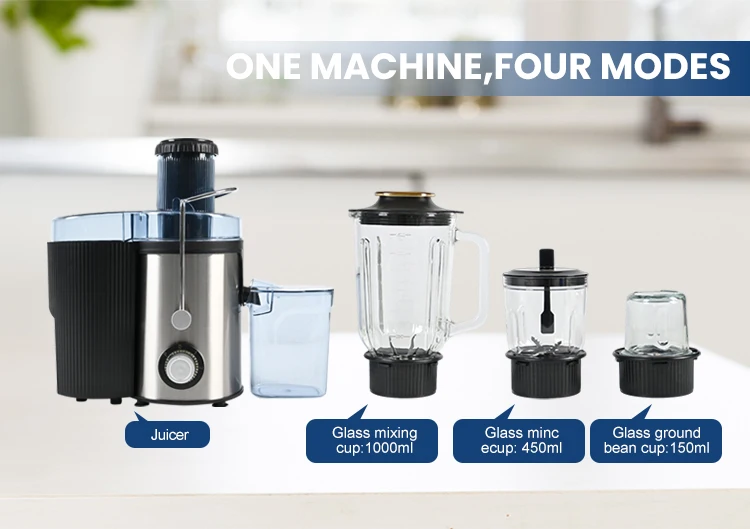 ONE MACHINE,FOUR MODES

Juicer

Glass mixing cup:1000ml

Glass minc ecup: 450ml

Glass ground bean cup:150ml