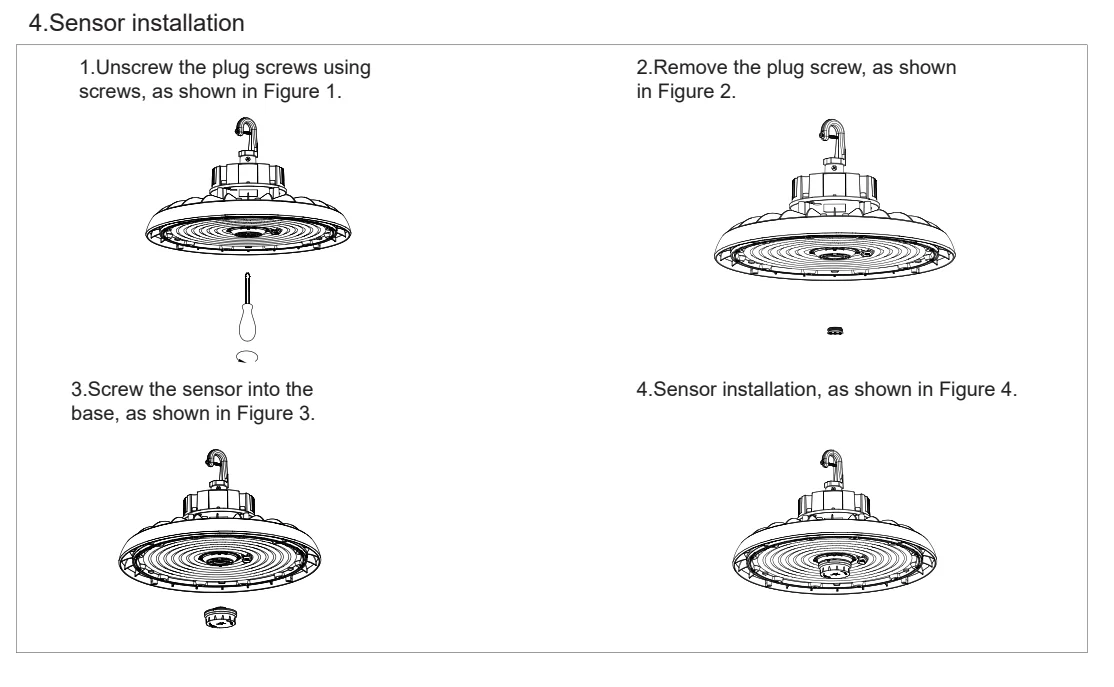 4.Sensor installation

1.Unscrew the plug screws using screws, as shown in Figure 1.

2.Remove the plug screw, as shown in Figure 2.

3.Screw the sensor into the base, as shown in Figure 3.

4.Sensor installation, as shown in Figure 4.