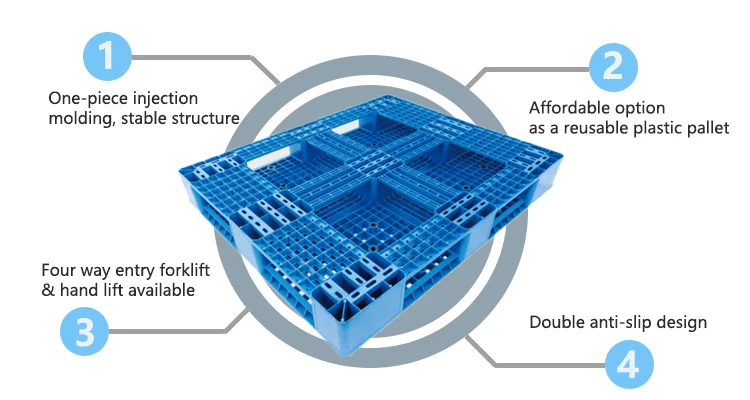 1
One-piece injection molding, stable structure

2
Affordable option as a reusable plastic pallet

Four way entry forklift & hand lift available
3

Double anti-slip design
4