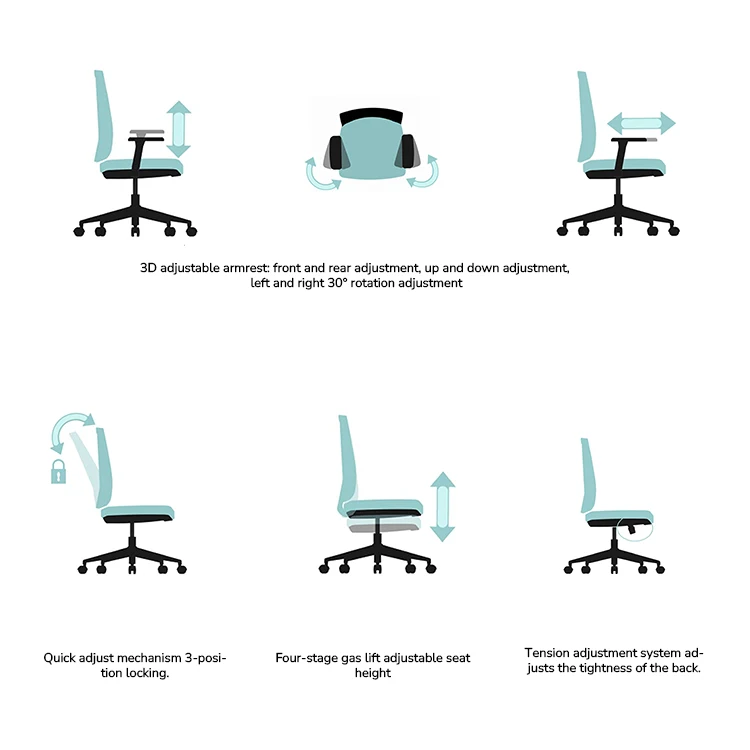 3D adjustable armrest: front and rear adjustment, up and down adjustment, left and right 30° rotation adjustment

Quick adjust mechanism 3-position locking.

Four-stage gas lift adjustable seat height

Tension adjustment system adjusts the tightness of the back.