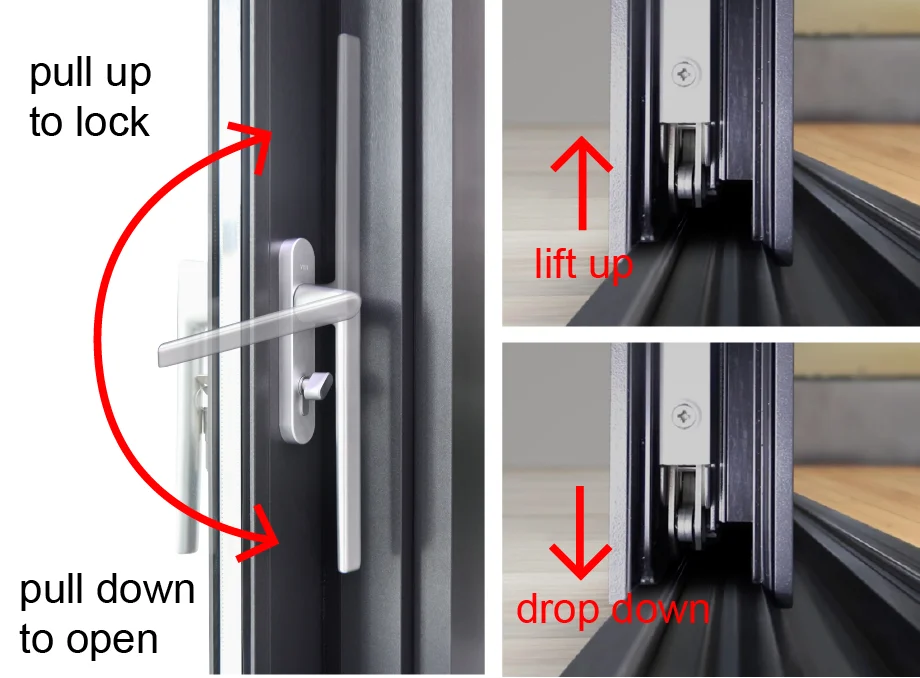 pull up
to lock

pull down
to open

lift up

drop down