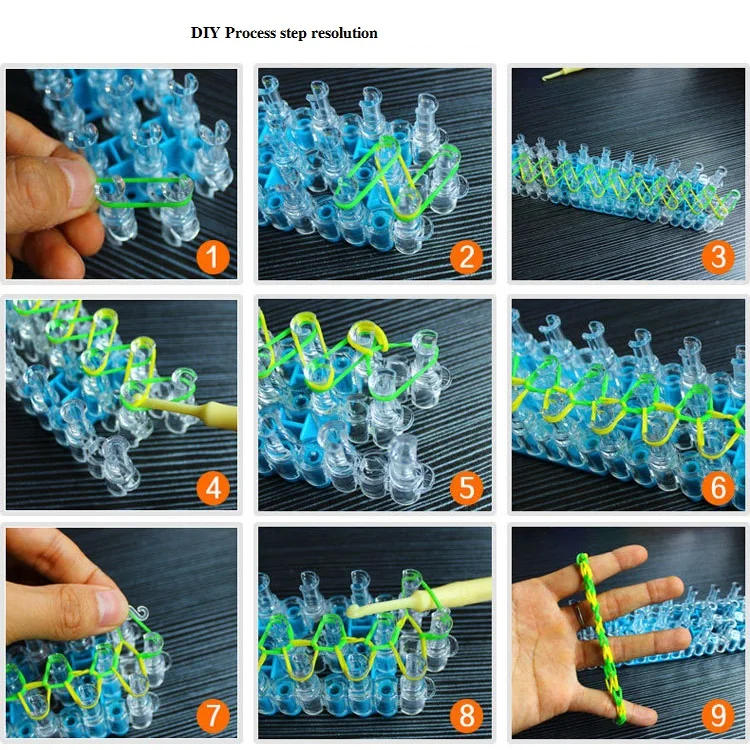 DIY Process step resolution

1

2

3

4

5

6

7

8

9