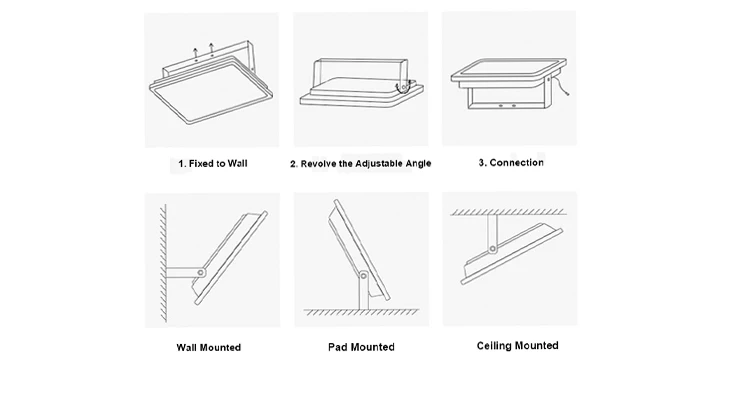 1. Fixed to Wall

2. Revolve the Adjustable Angle

3. Connection

Wall Mounted

Pad Mounted

Ceiling Mounted