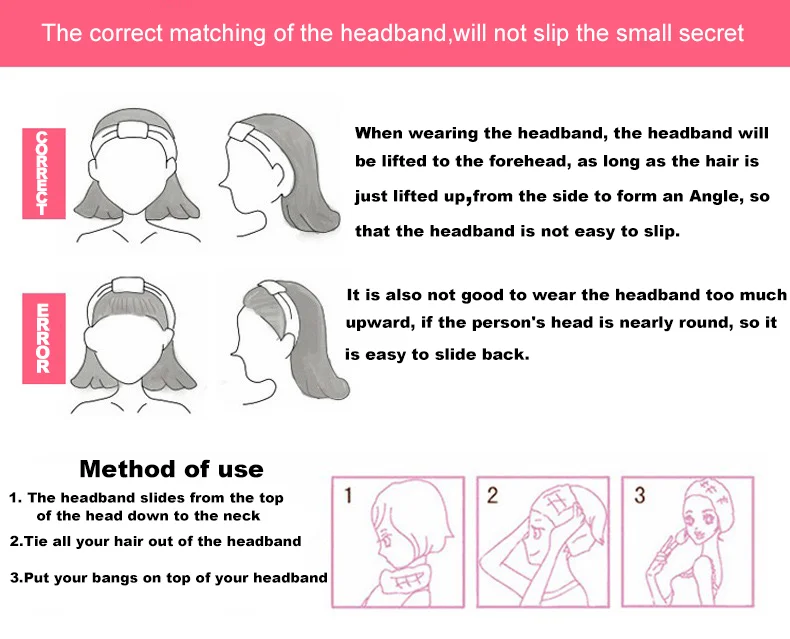 The correct matching of the headband,will not slip the small secret

CORRECT

When wearing the headband, the headband will be lifted to the forehead, as long as the hair is just lifted up,from the side to form an Angle, so that the headband is not easy to slip.

ERROR

It is also not good to wear the headband too much upward, if the person's head is nearly round, so it is easy to slide back.

Method of use

1. The headband slides from the top of the head down to the neck

2.Tie all your hair out of the headband

3.Put your bangs on top of your headband

1

2

3