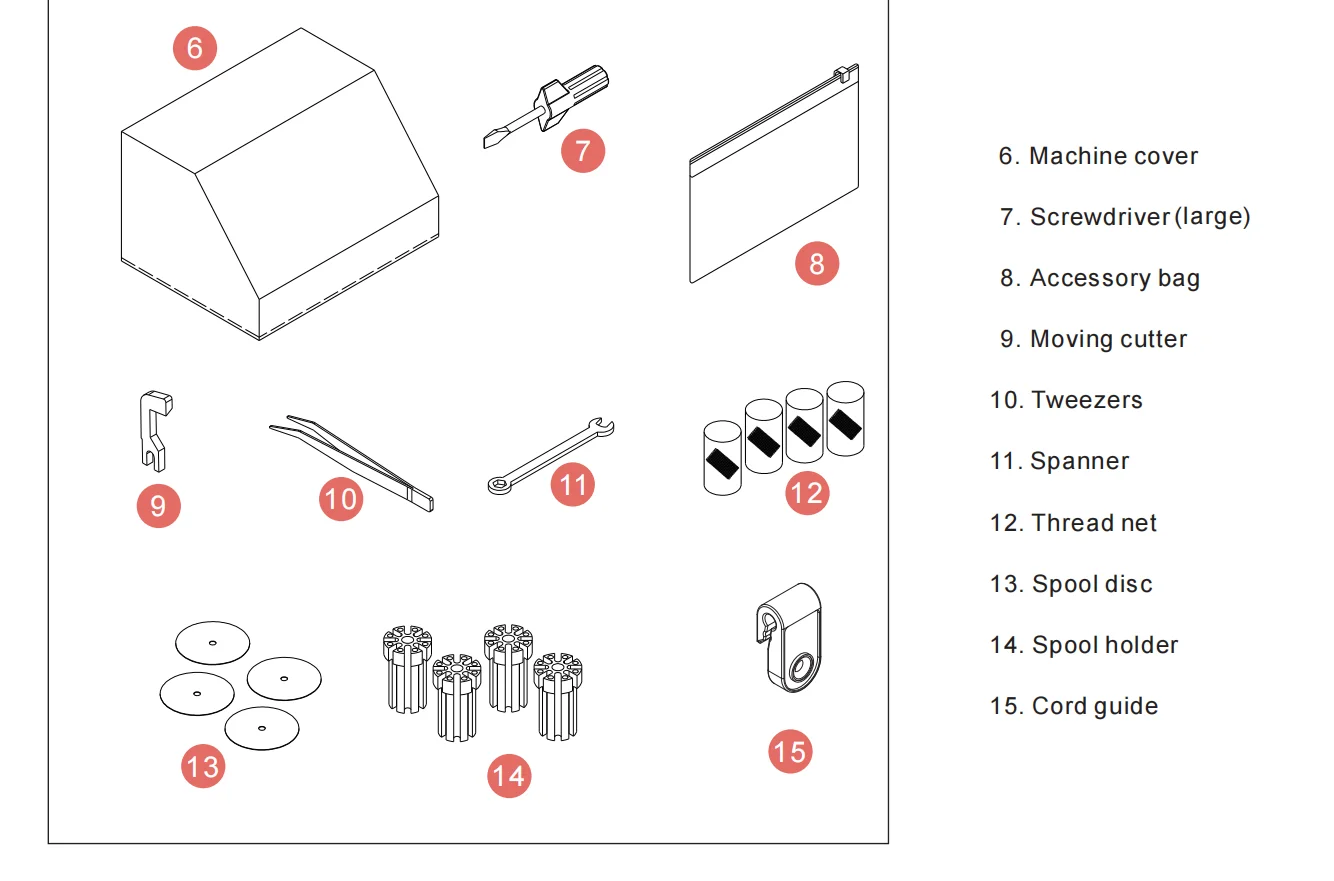 6

7

8

9

10

11

12

13

14

15

6. Machine cover

7. Screwdriver (large)

8. Accessory bag

9. Moving cutter

10. Tweezers

11. Spanner

12. Thread net

13. Spool disc

14. Spool holder

15. Cord guide