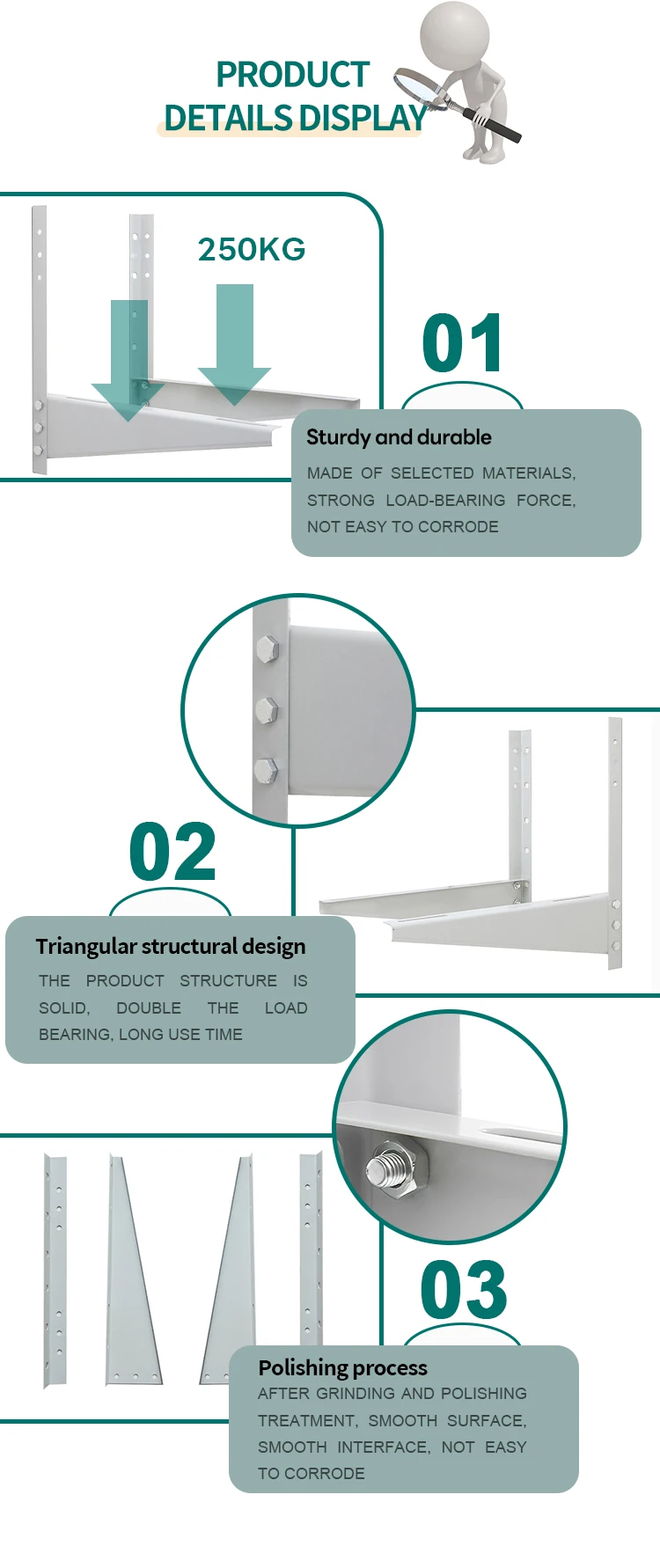 PRODUCT
DETAILS DISPLAY

250KG

01

Sturdy and durable

MADE OF SELECTED MATERIALS, STRONG LOAD-BEARING FORCE, NOT EASY TO CORRODE

02

Triangular structural design

THE PRODUCT STRUCTURE IS SOLID, DOUBLE THE LOAD BEARING, LONG USE TIME

03

Polishing process

AFTER GRINDING AND POLISHING TREATMENT, SMOOTH SURFACE, SMOOTH INTERFACE, NOT EASY TO CORRODE