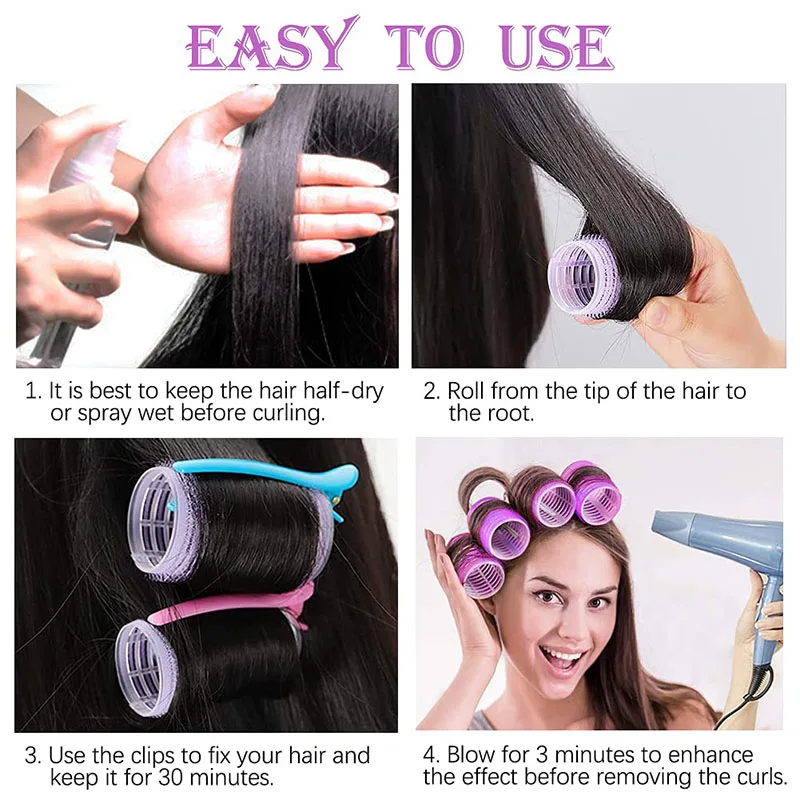 EASY TO USE

1. It is best to keep the hair half-dry or spray wet before curling.

2. Roll from the tip of the hair to the root.

3. Use the clips to fix your hair and keep it for 30 minutes.

4. Blow for 3 minutes to enhance the effect before removing the curls.