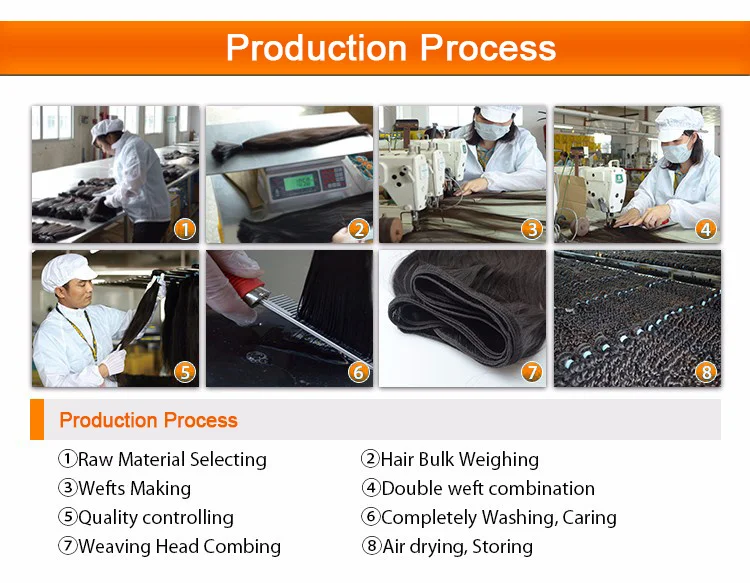 Production Process

1 2 3 4
5 6 7 8

Production Process

①Raw Material Selecting
②Hair Bulk Weighing
③Wefts Making
④Double weft combination
⑤Quality controlling
⑥Completely Washing, Caring
⑦Weaving Head Combing
⑧Air drying, Storing