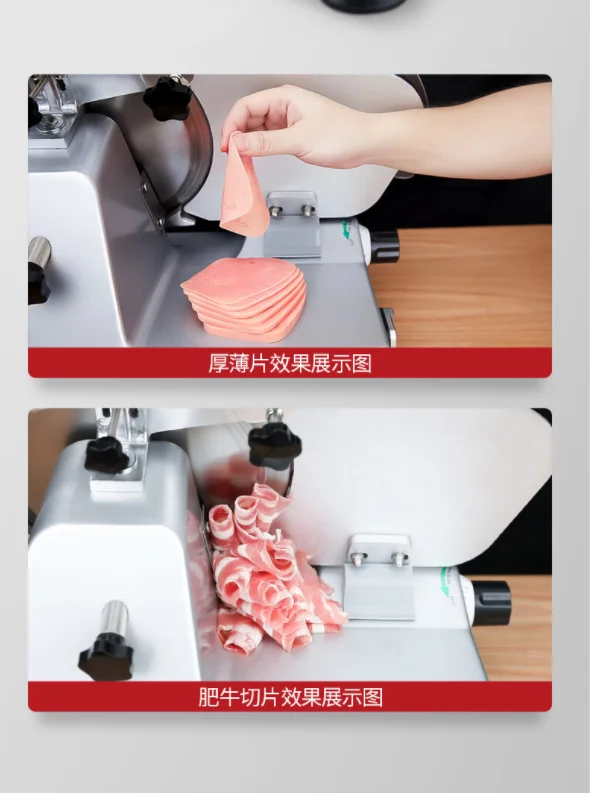 厚薄片效果展示图

肥牛切片效果展示图