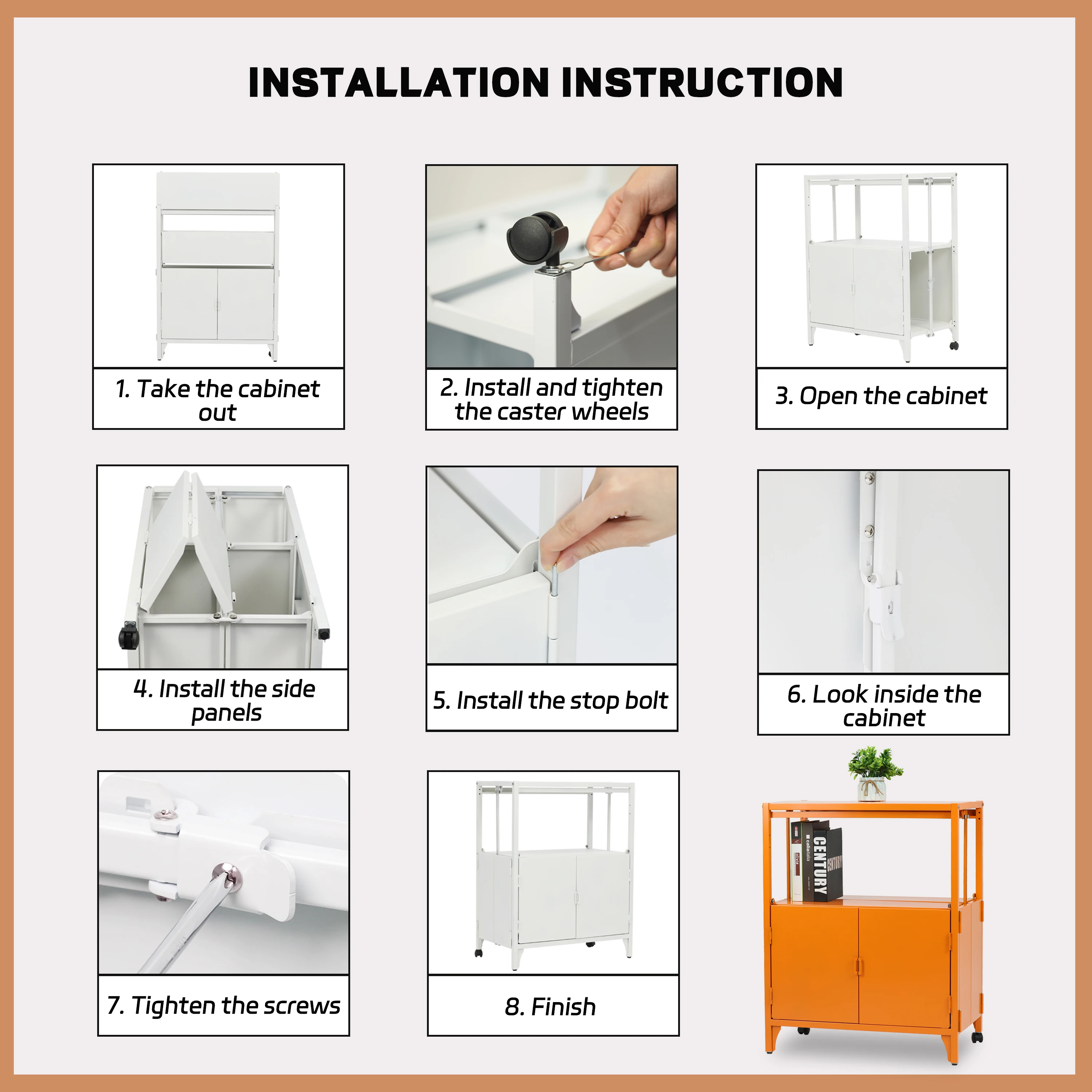 INSTALLATION INSTRUCTION

1. Take the cabinet out

2. Install and tighten the caster wheels

3. Open the cabinet

4. Install the side panels

5. Install the stop bolt

6. Look inside the cabinet

7. Tighten the screws

8. Finish

CENTURY

CENTURY