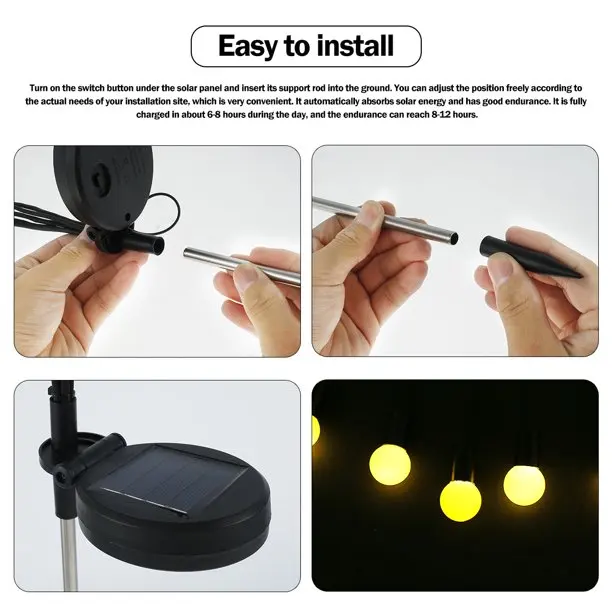 Easy to install

Turn on the switch button under the solar panel and insert its support rod into the ground. You can adjust the position freely according to the actual needs of your installation site, which is very convenient. It automatically absorbs solar energy and has good endurance. It is fully charged in about 6-8 hours during the day, and the endurance can reach 8-12 hours.